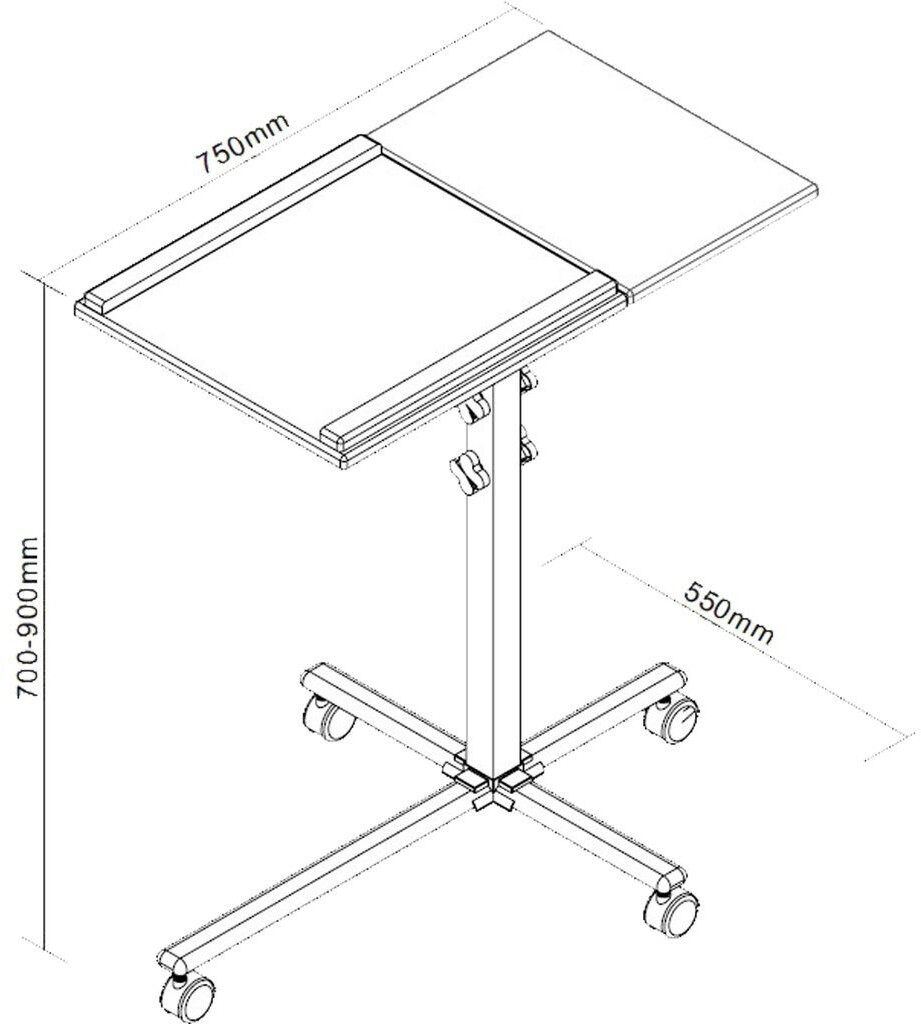 750mm

700-900mm

550mm