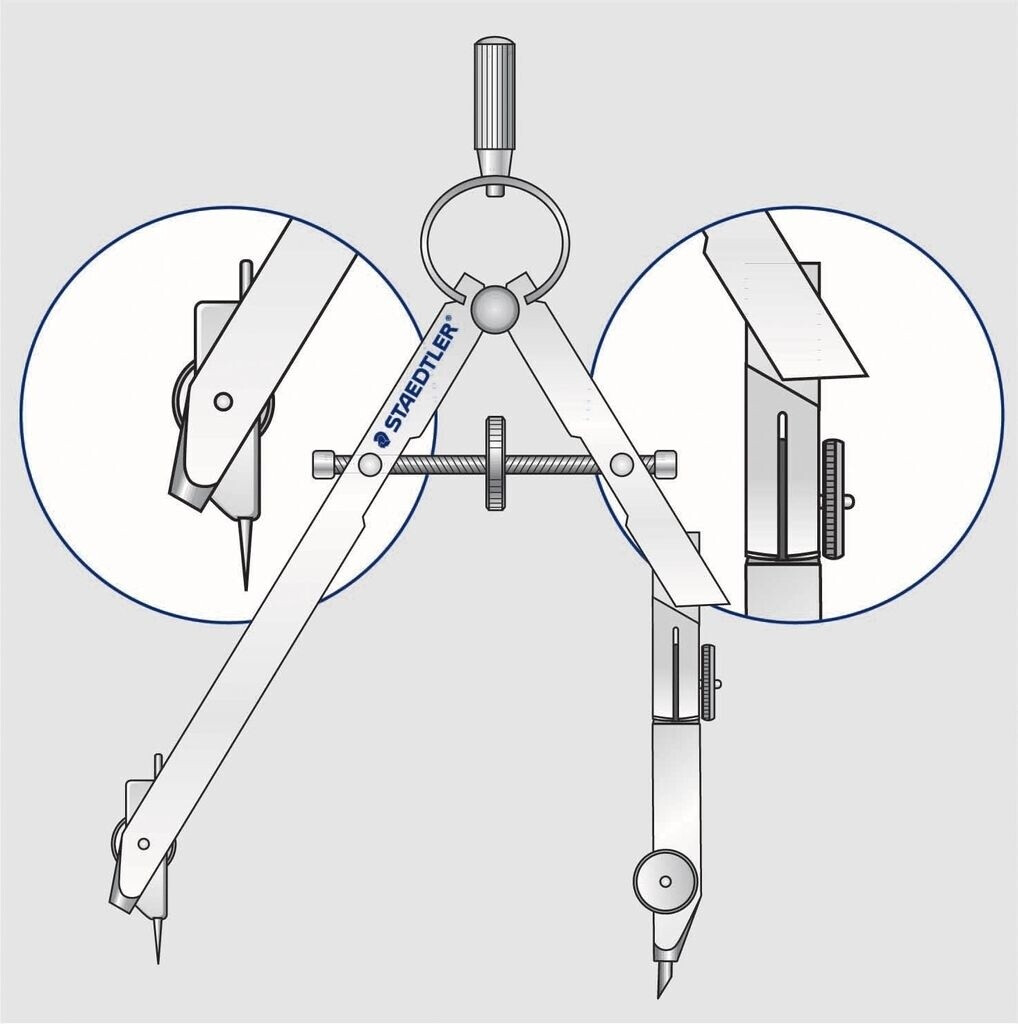 STAEDTLER®