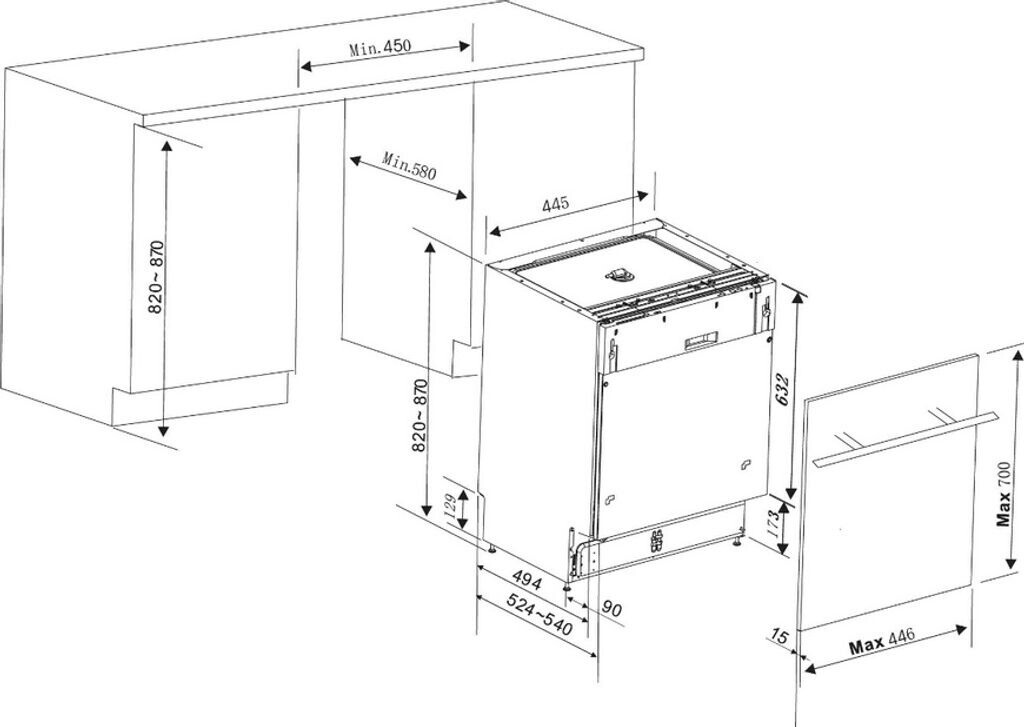 Min.450
Min.580
820~870
445
820~870
632
129
173
494
524~540
90
Max 700
15
Max 446