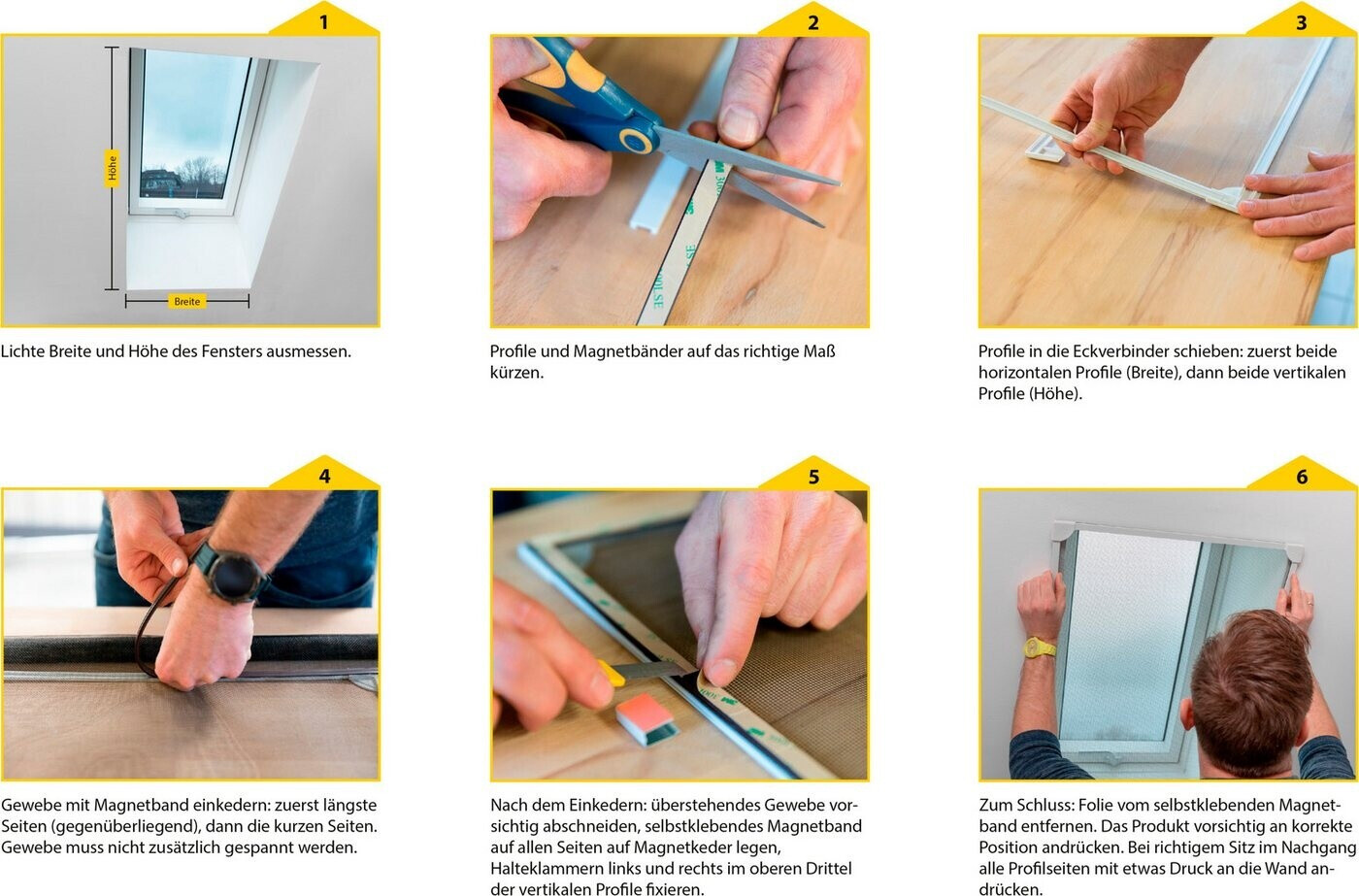 1

Höhe

Breite

Lichte Breite und Höhe des Fensters ausmessen.

2

Profile und Magnetbänder auf das richtige Maß kürzen.

3

Profile in die Eckverbinder schieben: zuerst beide horizontalen Profile (Breite), dann beide vertikalen Profile (Höhe).

4

Gewebe mit Magnetband einkedern: zuerst längste Seiten (gegenüberliegend), dann die kurzen Seiten. Gewebe muss nicht zusätzlich gespannt werden.

5

Nach dem Einkedern: überstehendes Gewebe vorsichtig abschneiden, selbstklebendes Magnetband auf allen Seiten auf Magnetkeder legen, Halteklammern links und rechts im oberen Drittel der vertikalen Profile fixieren.

6

Zum Schluss: Folie vom selbstklebenden Magnetband entfernen. Das Produkt vorsichtig an korrekte Position andrücken. Bei richtigem Sitz im Nachgang alle Profilseiten mit etwas Druck an die Wand andrücken.