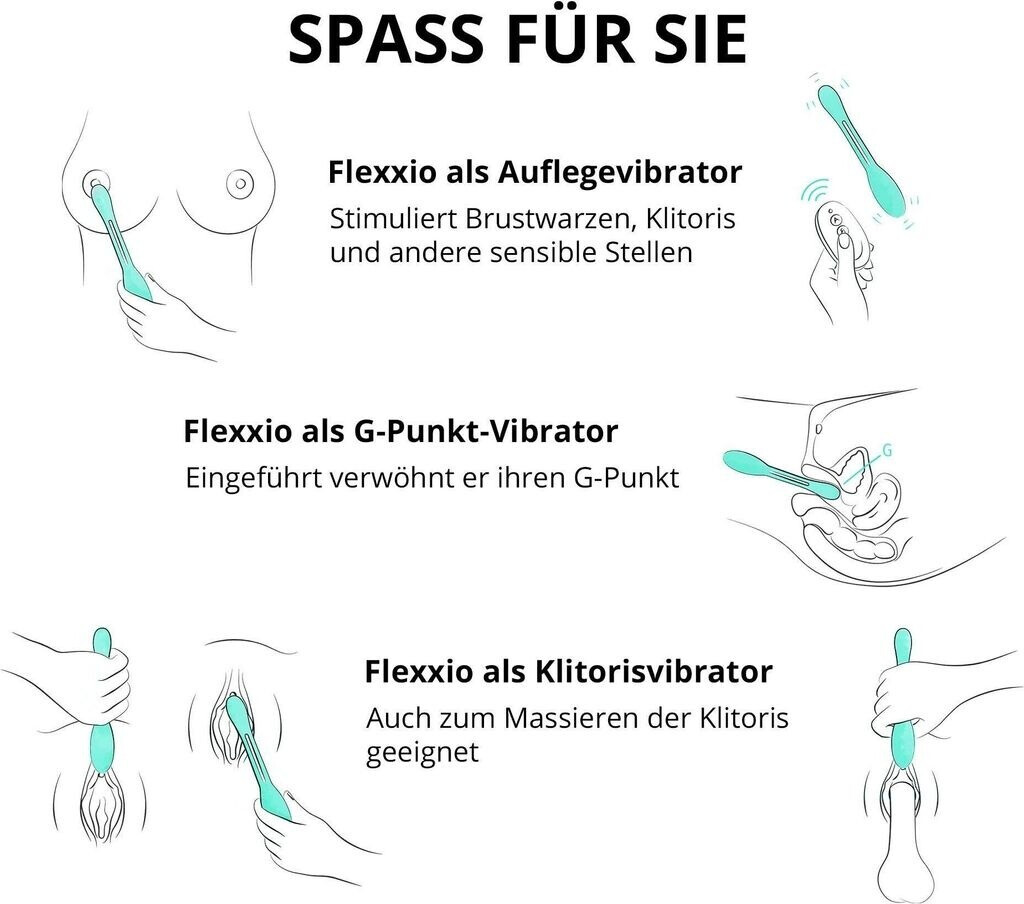 SPASS FÜR SIE

Flexxio als Auflegevibrator
Stimuliert Brustwarzen, Klitoris und andere sensible Stellen

Flexxio als G-Punkt-Vibrator
Eingeführt verwöhnt er ihren G-Punkt

G

Flexxio als Klitorisvibrator
Auch zum Massieren der Klitoris geeignet