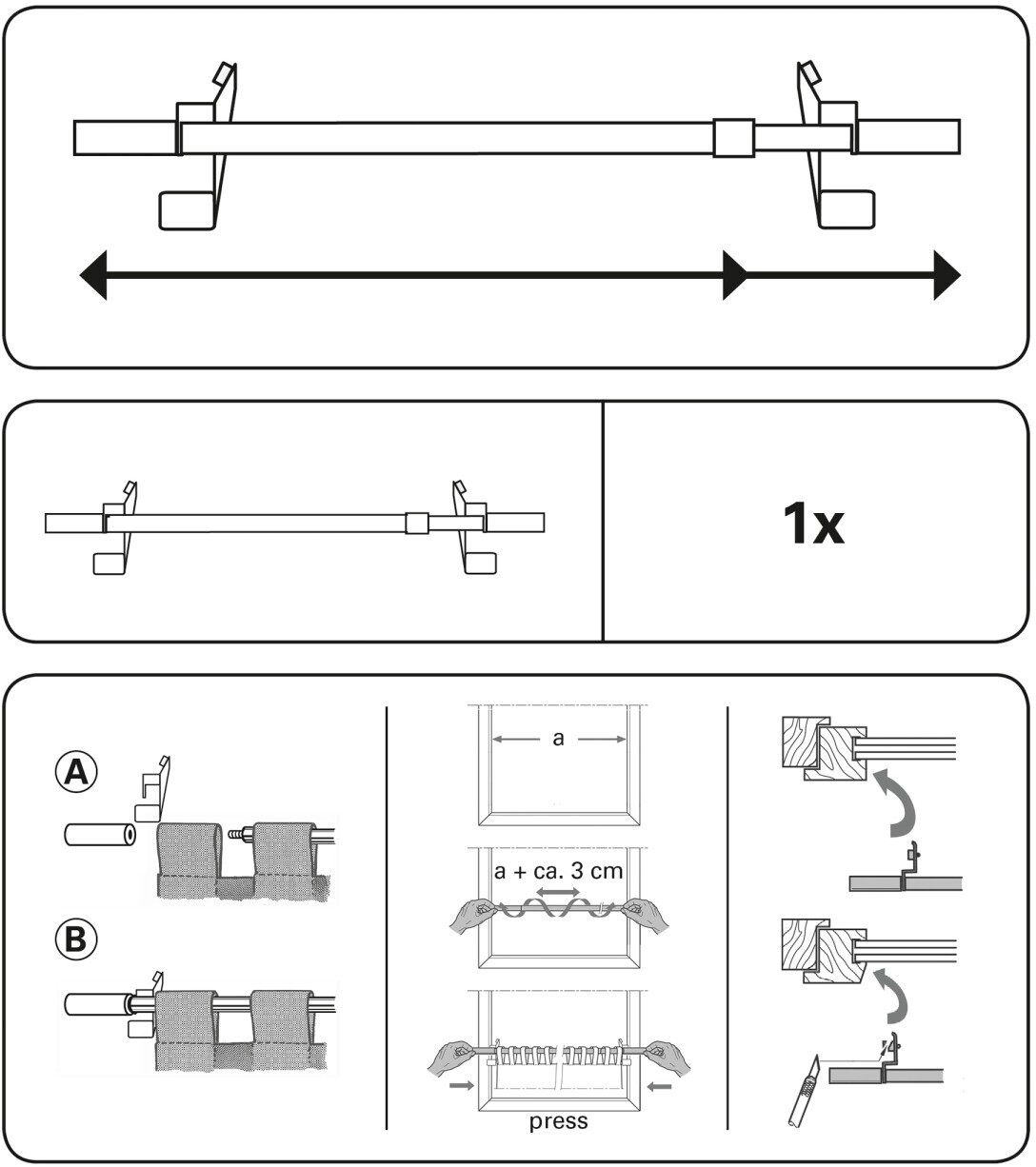 1x

A

B

a

a + ca. 3 cm

press