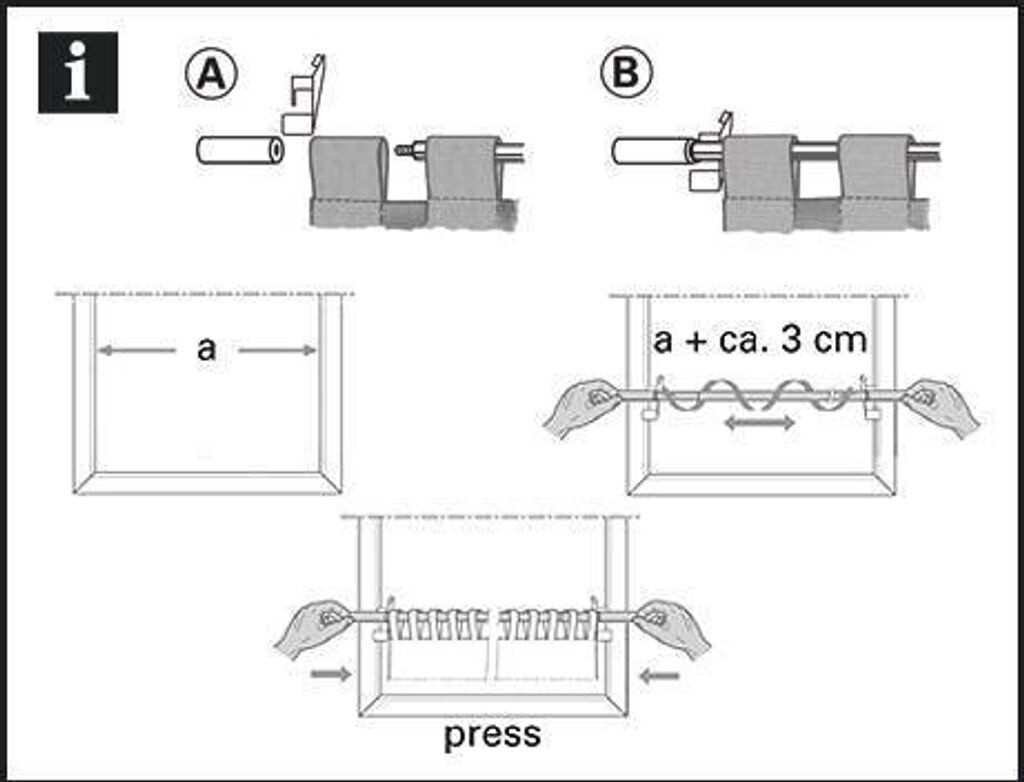 i

A

B

a

a + ca. 3 cm

press