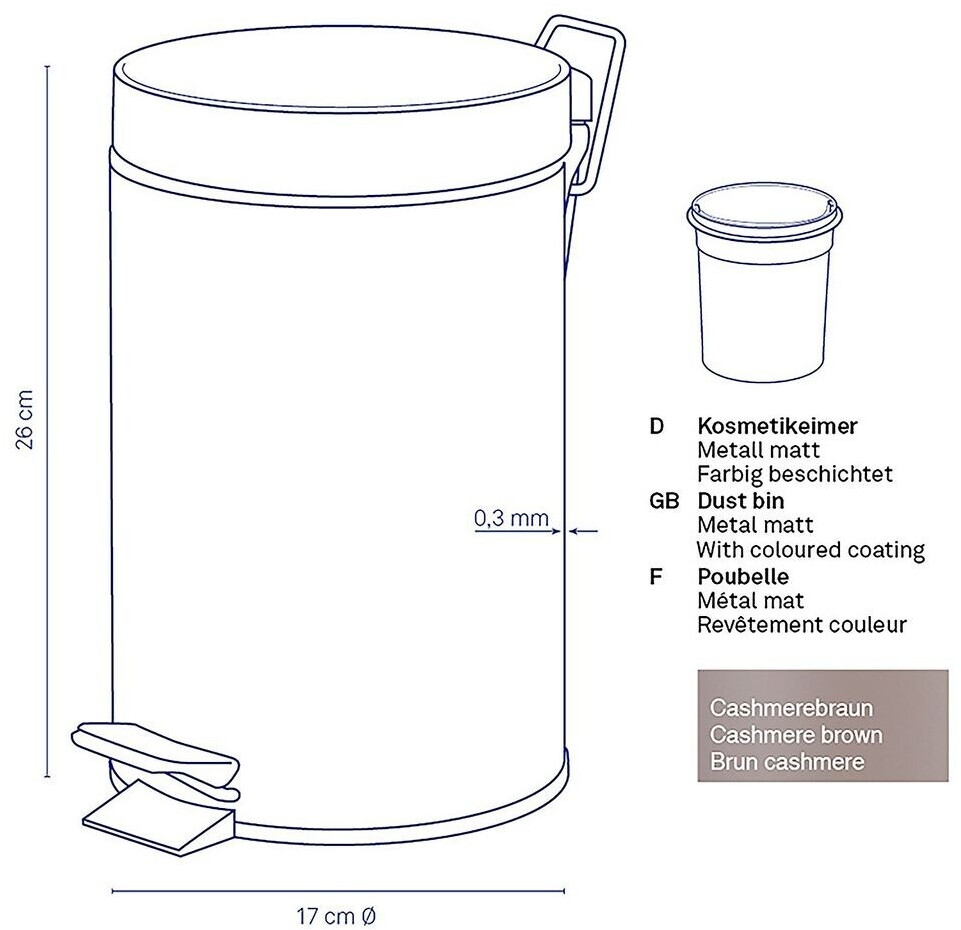 26 cm

0,3 mm

17 cm Ø

D Kosmetikeimer
Metall matt
Farbig beschichtet

GB Dust bin
Metal matt
With coloured coating

F Poubelle
Métal mat
Revêtement couleur

Cashmerebraun
Cashmere brown
Brun cashmere