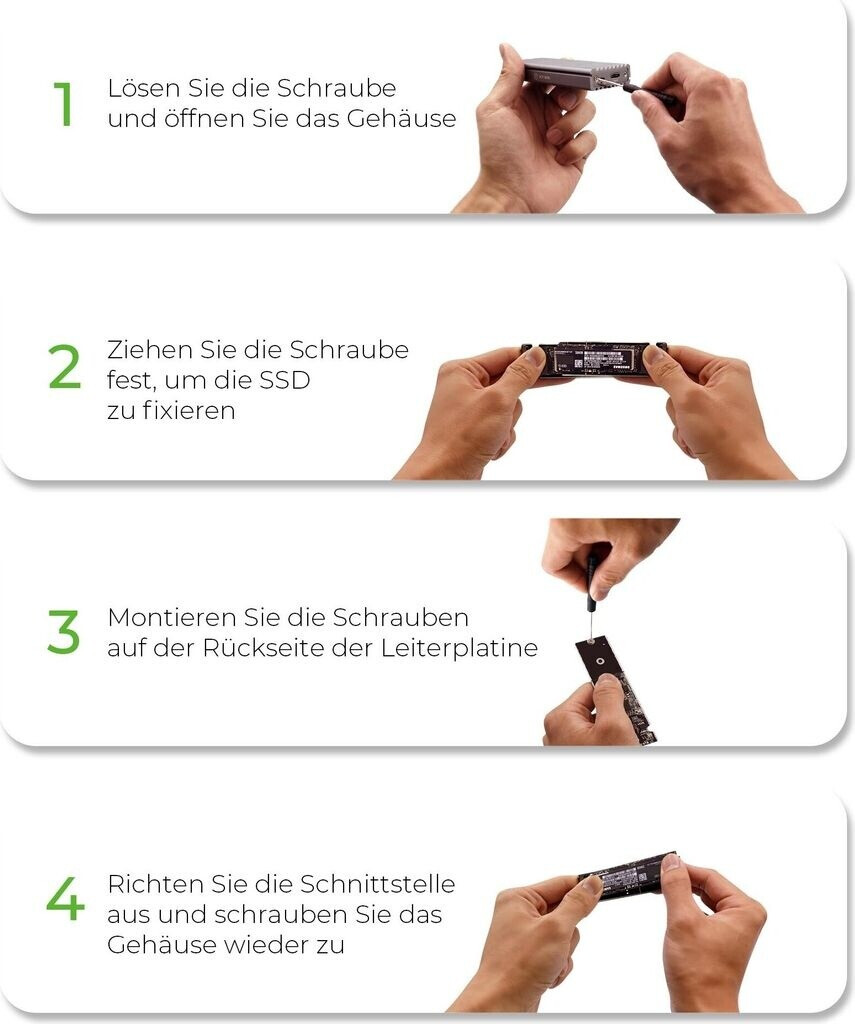 1 Lösen Sie die Schraube und öffnen Sie das Gehäuse

2 Ziehen Sie die Schraube fest, um die SSD zu fixieren

3 Montieren Sie die Schrauben auf der Rückseite der Leiterplatine

4 Richten Sie die Schnittstelle aus und schrauben Sie das Gehäuse wieder zu