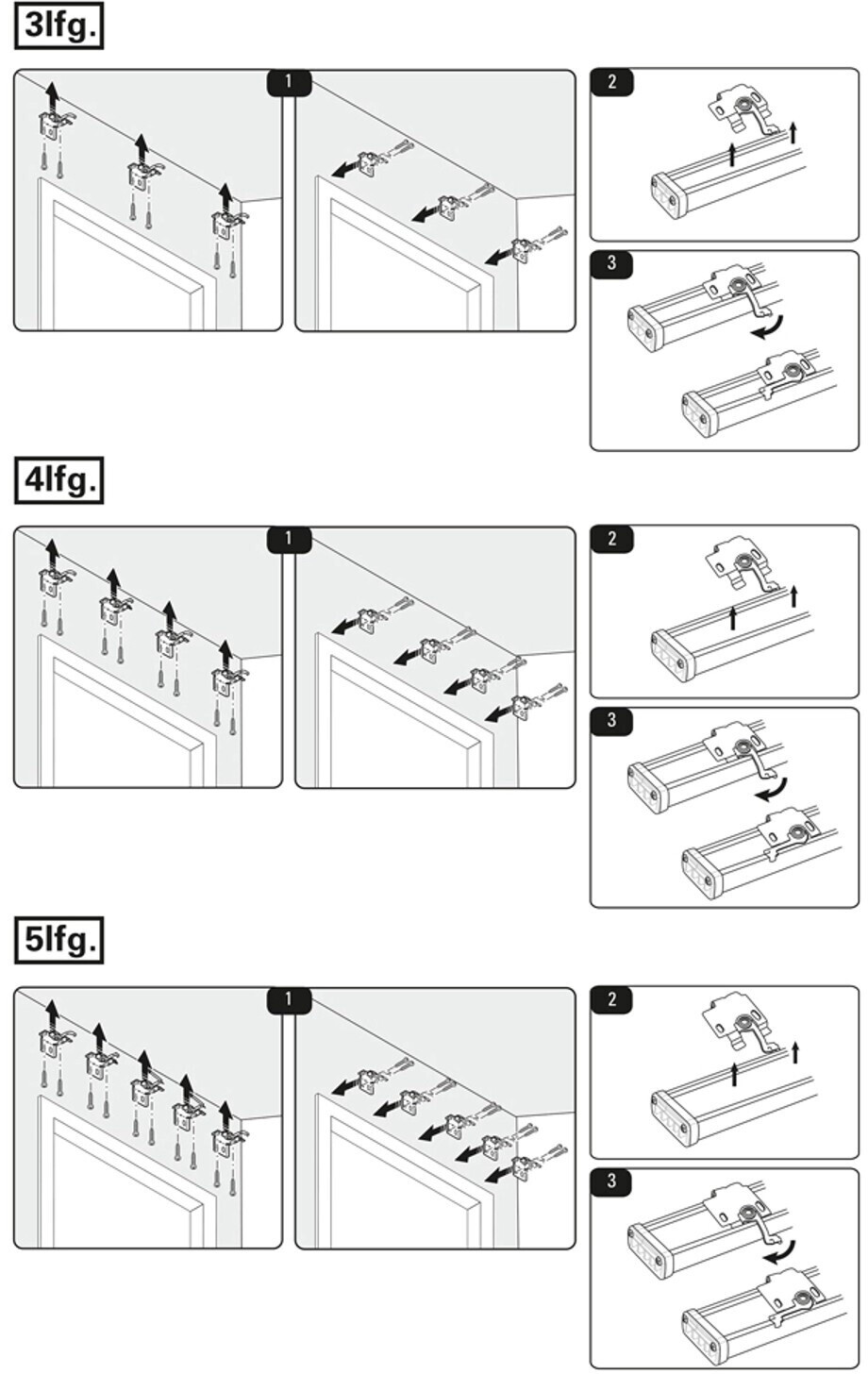 3lfg.

1

2

3

4lfg.

1

2

3

5lfg.

1

2

3