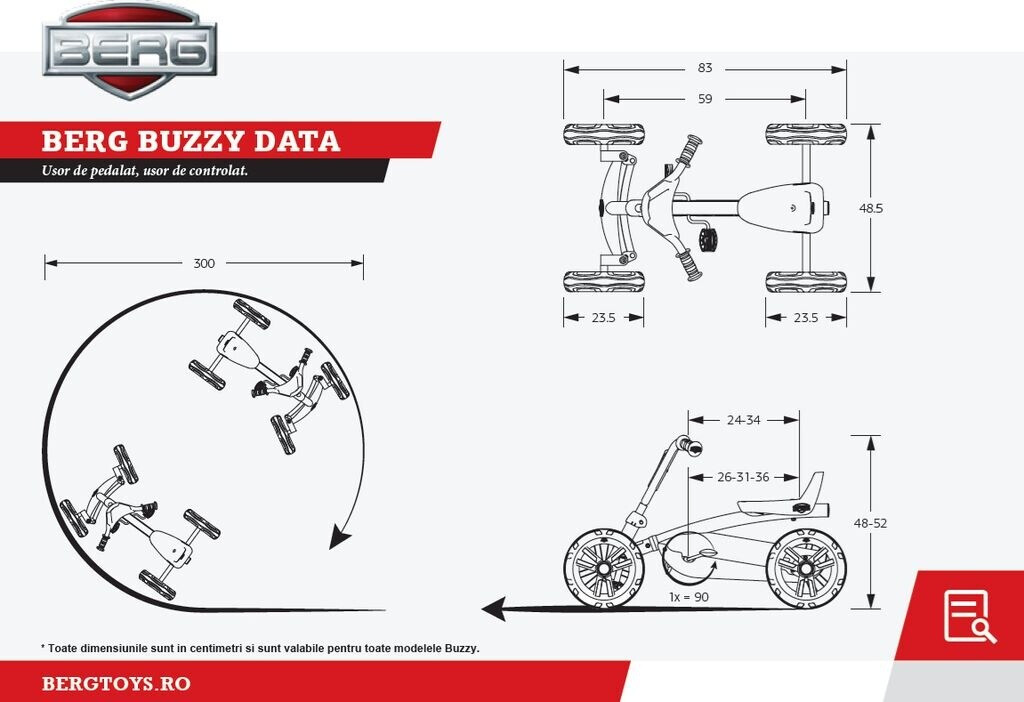 BERG

BERG BUZZY DATA

Usor de pedalat, usor de controlat.

83

59

48.5

23.5

23.5

300

24-34

26-31-36

48-52

1x = 90

* Toate dimensiunile sunt in centimetri si sunt valabile pentru toate modelele Buzzy.

BERGTOYS.RO