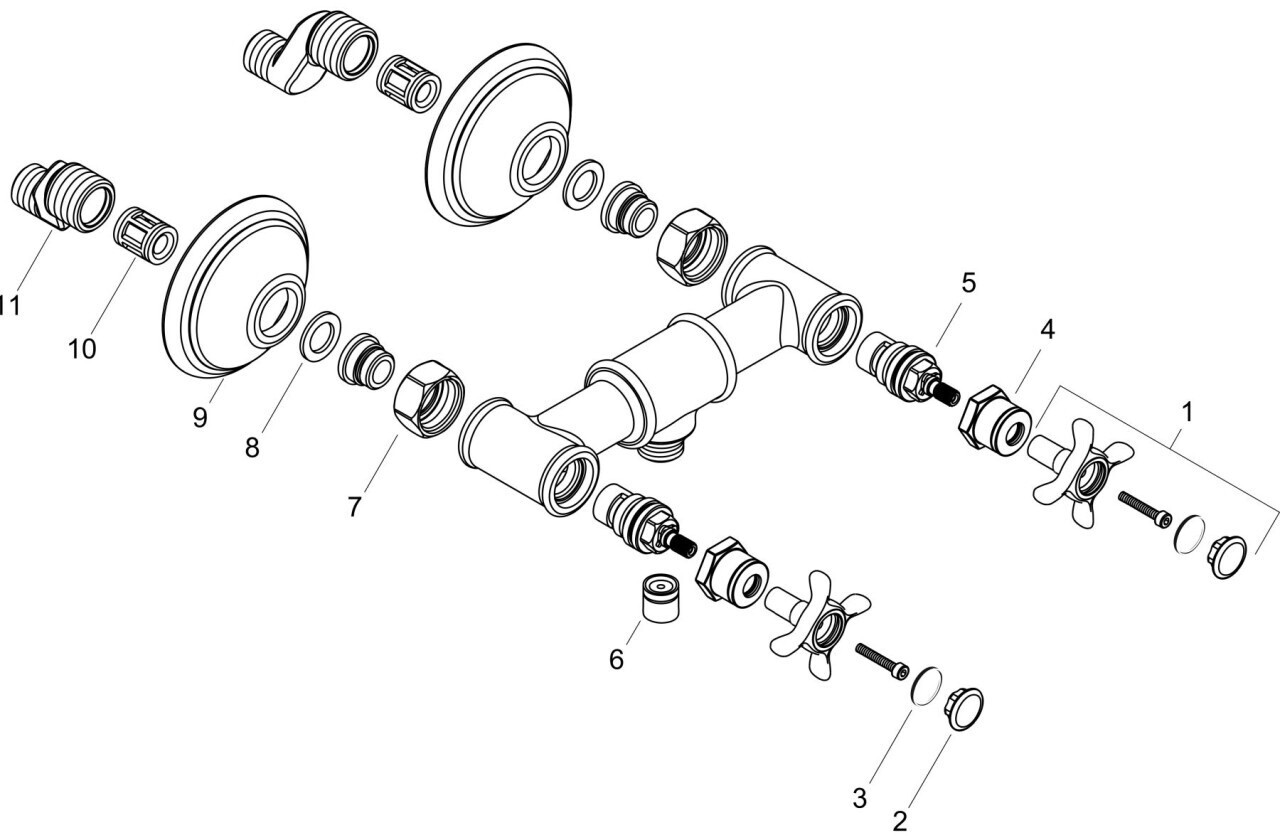 11
10
9
8
7
5
4
1
6
3
2