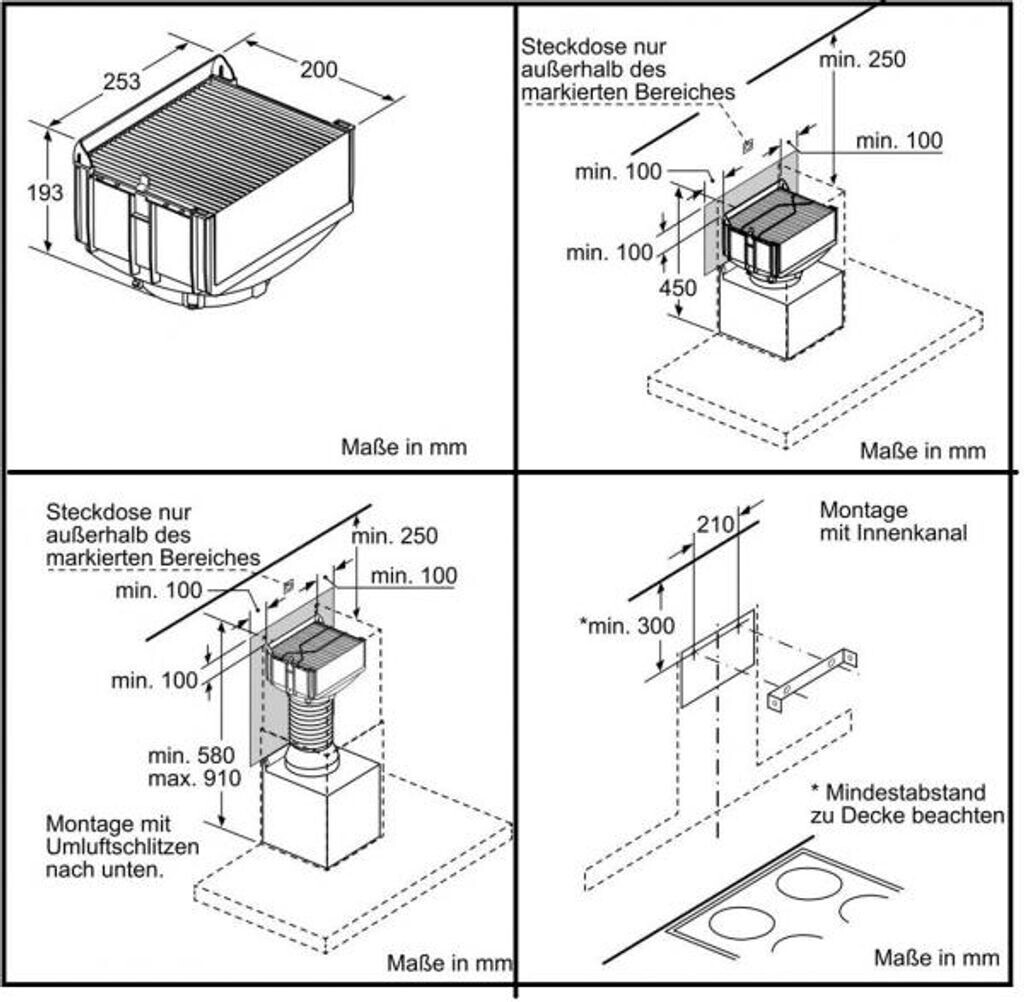 253

200

193

Maße in mm

Steckdose nur außerhalb des markierten Bereiches

min. 250

min. 100

min. 100

min. 100

450

Maße in mm

Steckdose nur außerhalb des markierten Bereiches

min. 250

min. 100

min. 100

min. 100

min. 580
max. 910

Montage mit Umluftschlitzen nach unten.

Maße in mm

210

Montage mit Innenkanal

*min. 300

* Mindestabstand zu Decke beachten

Maße in mm