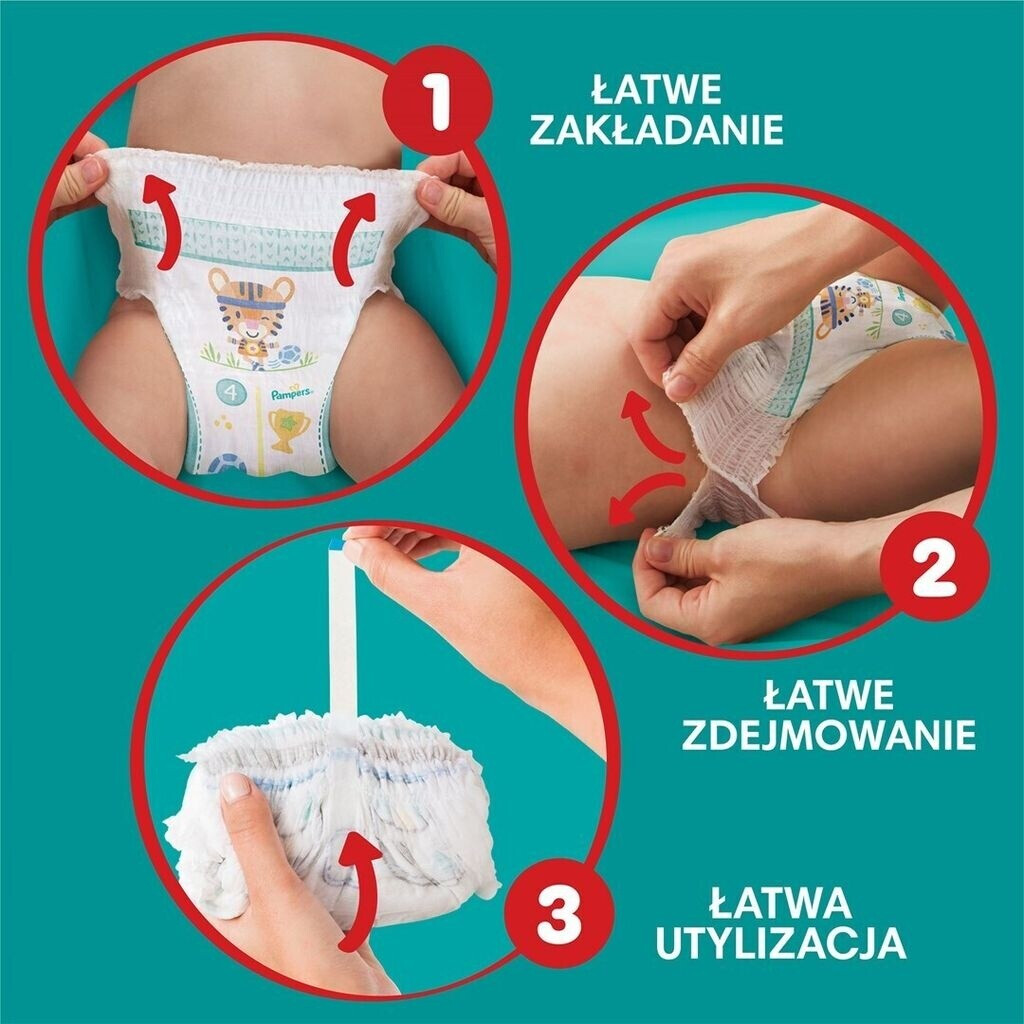 1

ŁATWE ZAKŁADANIE

4

Pampers

2

ŁATWE ZDEJMOWANIE

3

ŁATWA UTYLIZACJA