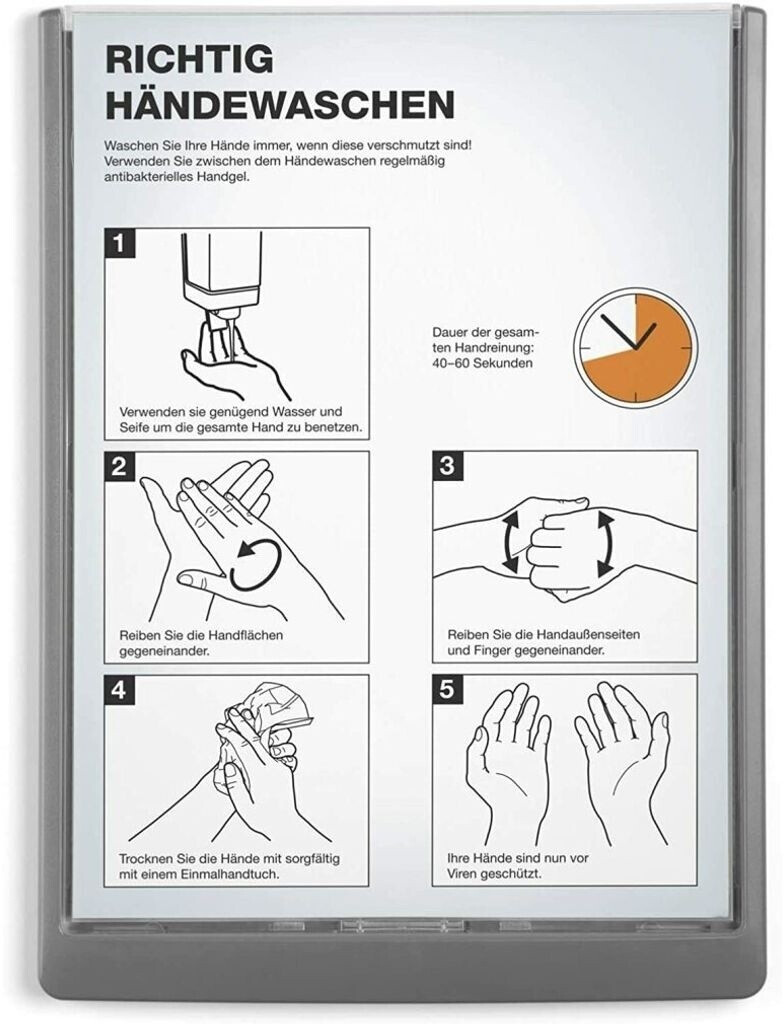 RICHTIG HÄNDEWASCHEN

Waschen Sie Ihre Hände immer, wenn diese verschmutzt sind! Verwenden Sie zwischen dem Händewaschen regelmäßig antibakterielles Handgel.

1

Verwenden sie genügend Wasser und Seife um die gesamte Hand zu benetzen.

Dauer der gesamten Handreinung: 40–60 Sekunden

2

Reiben Sie die Handflächen gegeneinander.

3

Reiben Sie die Handaußenseiten und Finger gegeneinander.

4

Trocknen Sie die Hände mit sorgfältig mit einem Einmalhandtuch.

5

Ihre Hände sind nun vor Viren geschützt.