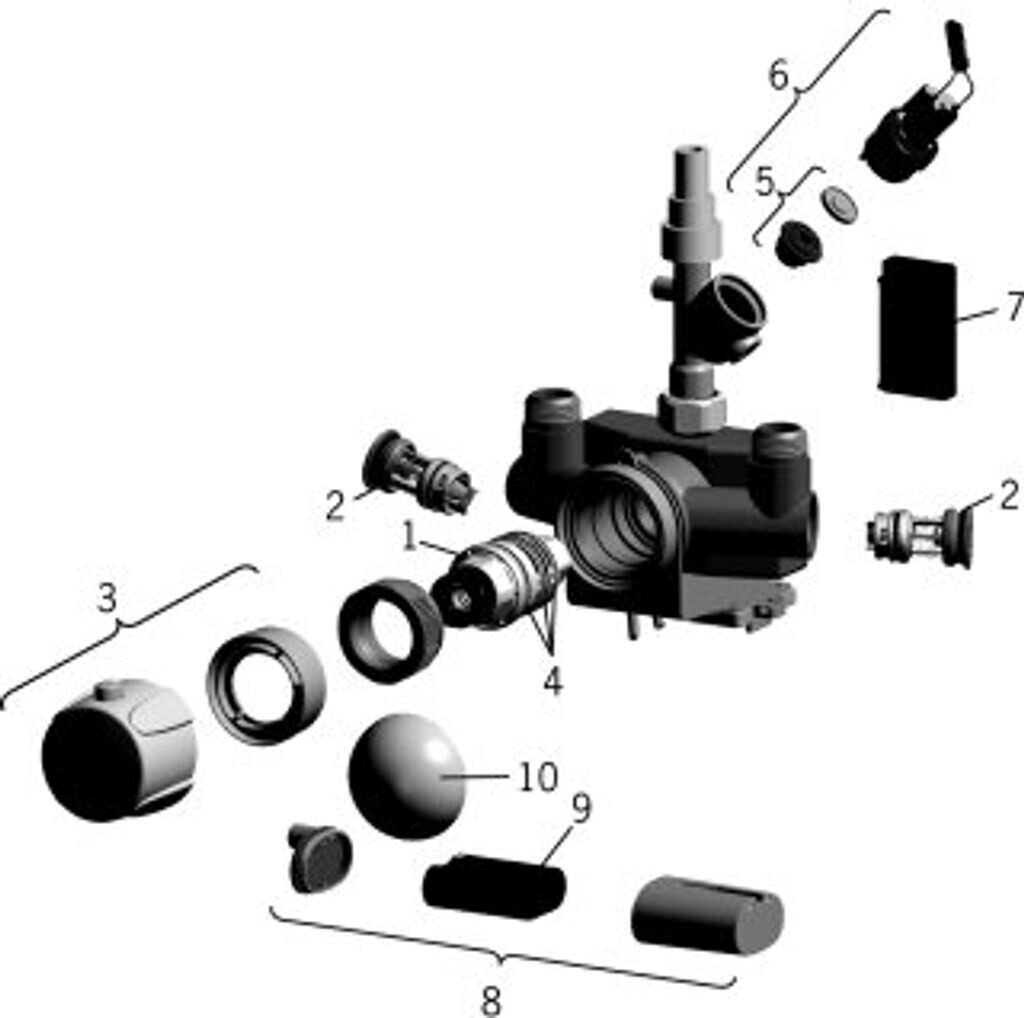 6
5
7
2
2
1
3
4
10
9
8