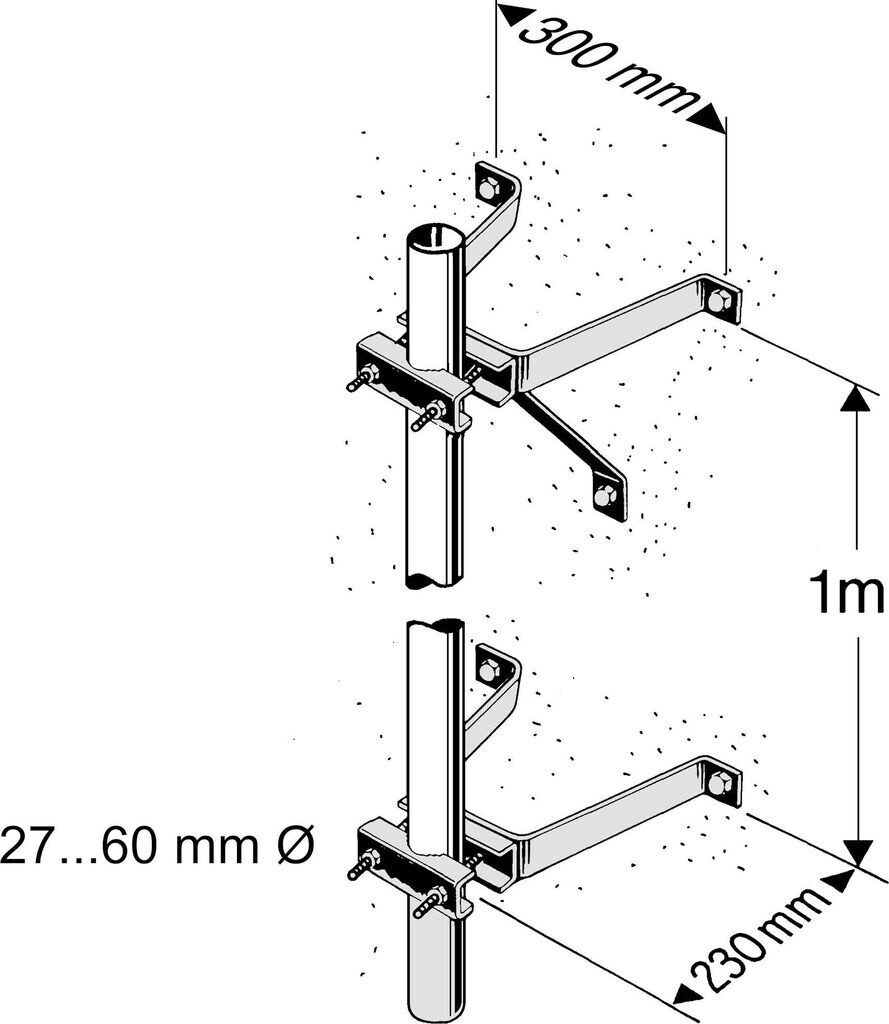 300 mm

1m

27...60 mm Ø

230 mm