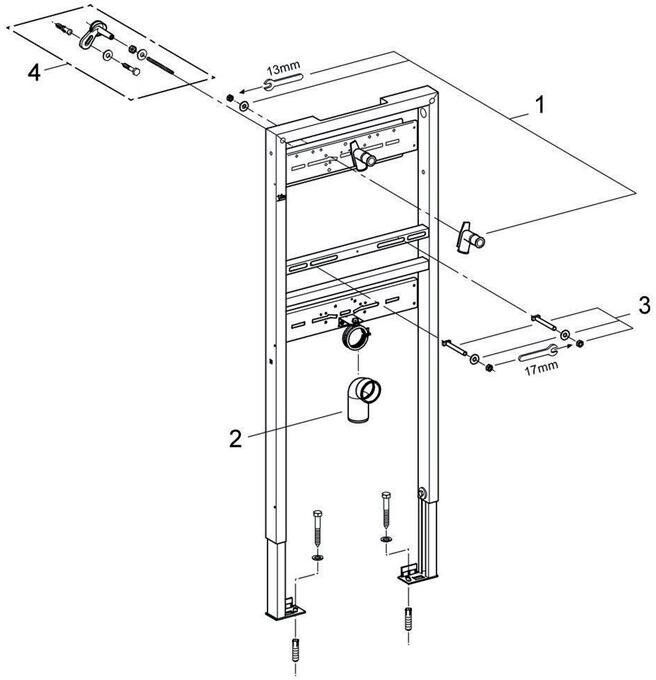 4

13mm

1

3

17mm

2