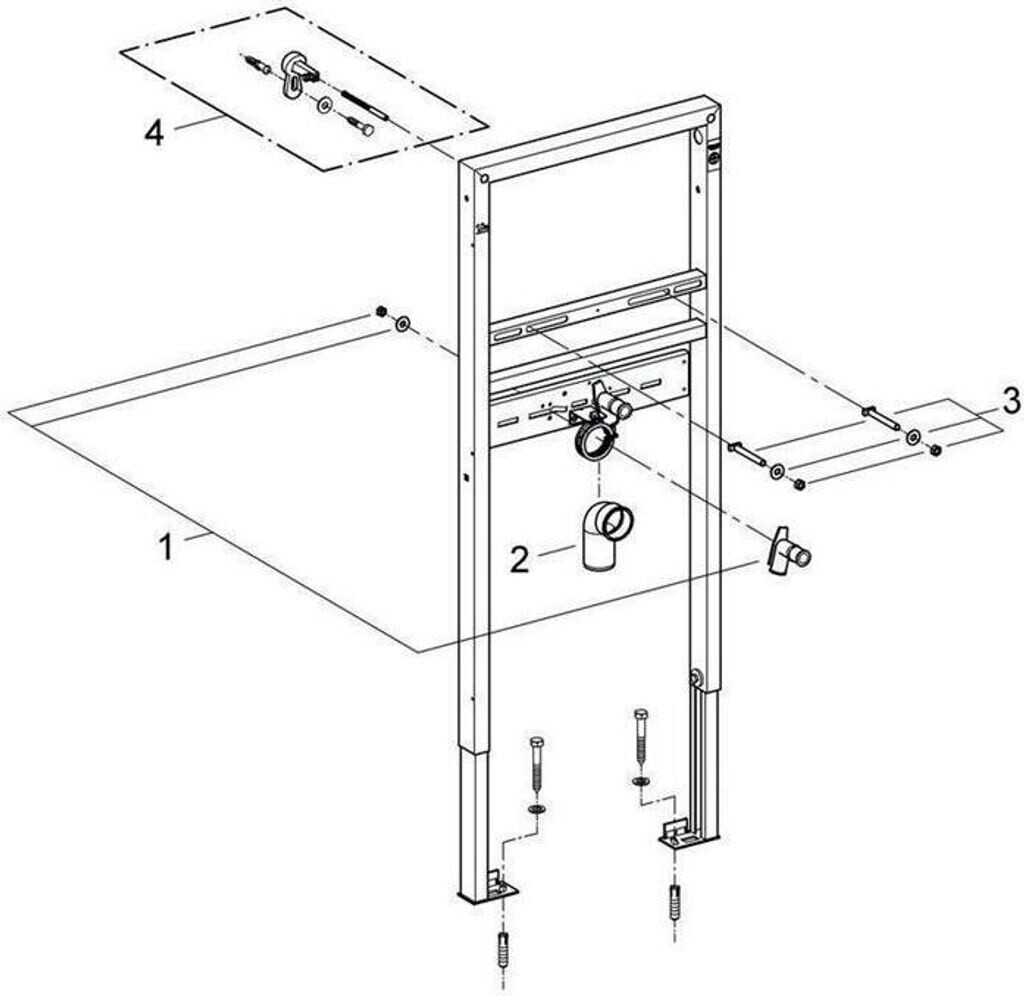 4

3

1

2