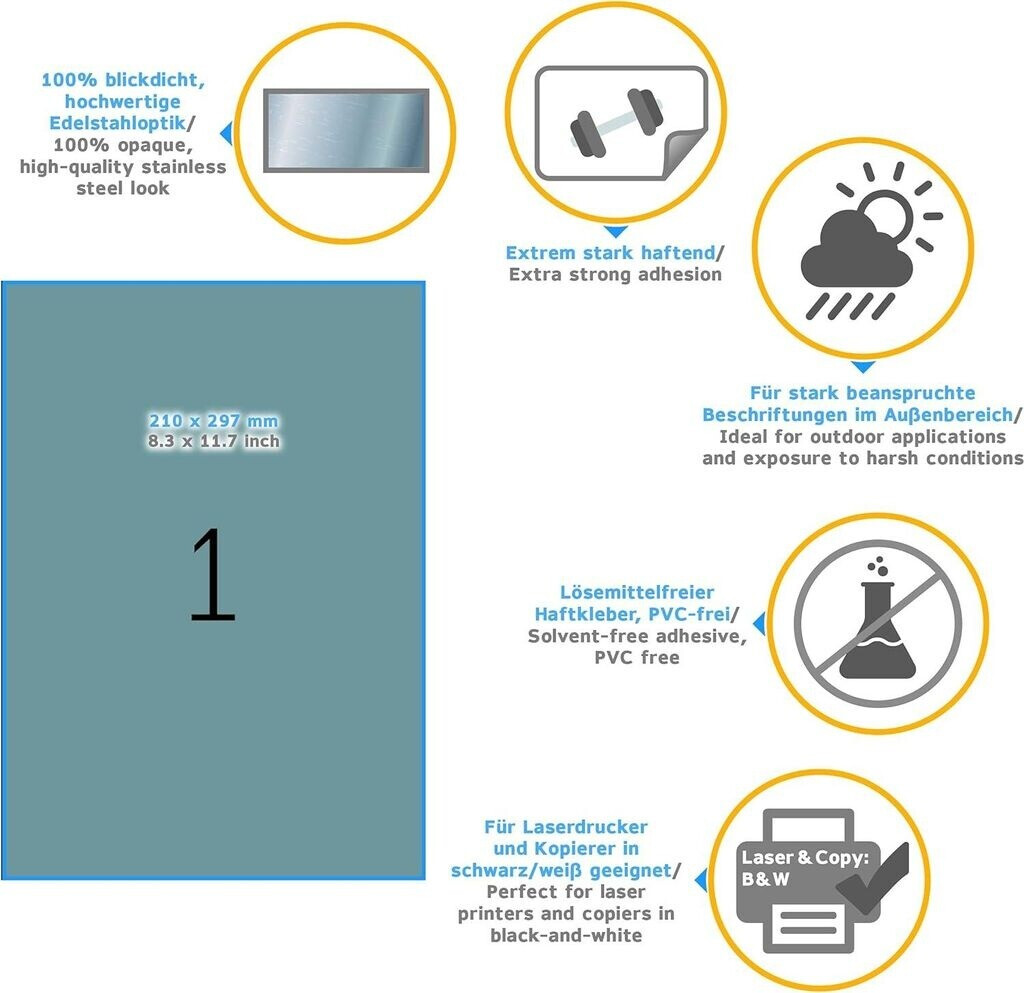 100% blickdicht, hochwertige Edelstahloptik/ 100% opaque, high-quality stainless steel look

Extrem stark haftend/ Extra strong adhesion

Für stark beanspruchte Beschriftungen im Außenbereich/ Ideal for outdoor applications and exposure to harsh conditions

210 x 297 mm
8.3 x 11.7 inch

1

Lösemittelfreier Haftkleber, PVC-frei/ Solvent-free adhesive, PVC free

Für Laserdrucker und Kopierer in schwarz/weiß geeignet/ Perfect for laser printers and copiers in black-and-white

Laser & Copy: B & W