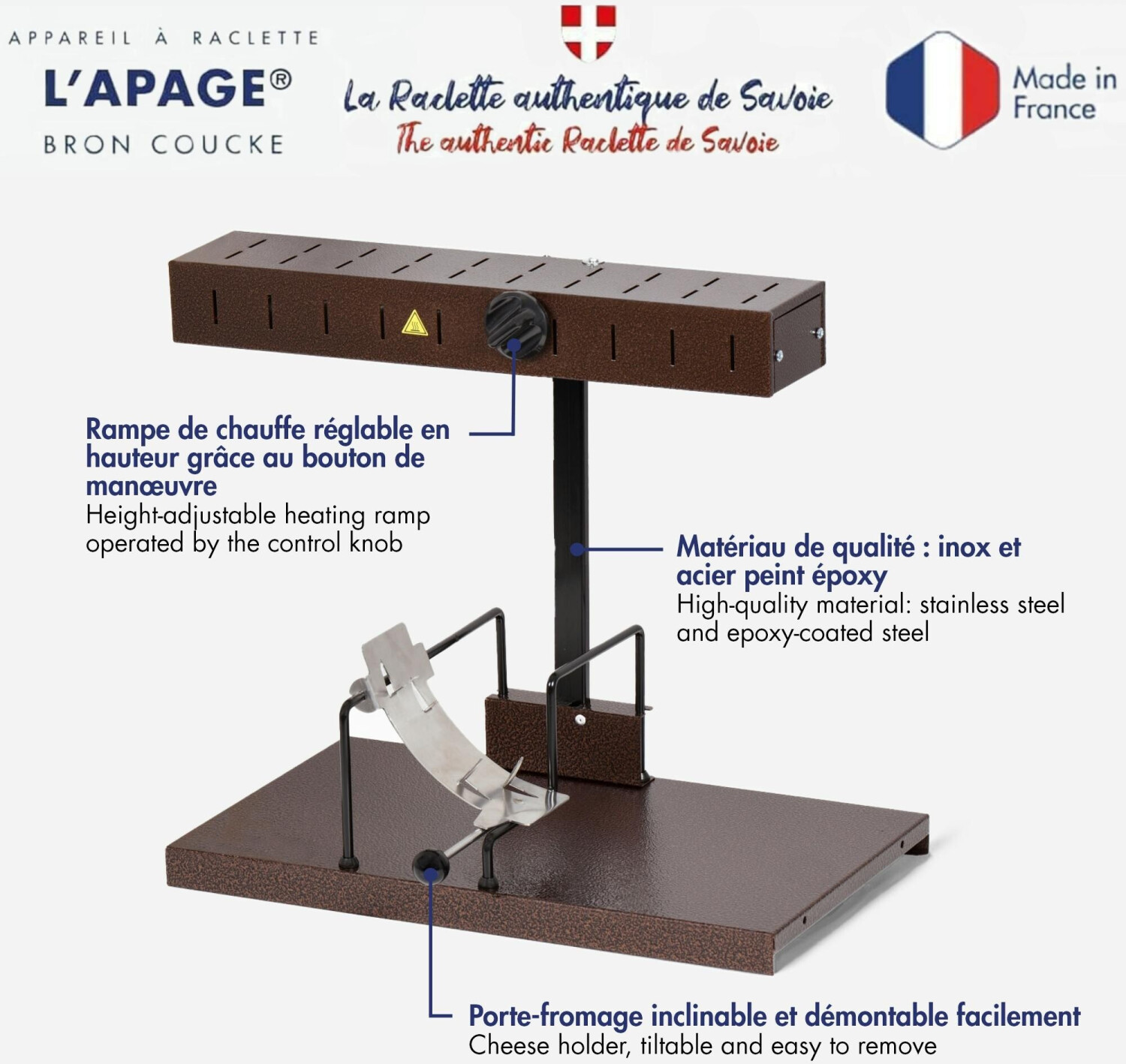 APPAREIL À RACLETTE
L'APAGE®
BRON COUCKE

La Raclette authentique de Savoie
The authentic Raclette de Savoie

Made in France

Rampe de chauffe réglable en hauteur grâce au bouton de manœuvre
Height-adjustable heating ramp operated by the control knob

Matériau de qualité : inox et acier peint époxy
High-quality material: stainless steel and epoxy-coated steel

Porte-fromage inclinable et démontable facilement
Cheese holder, tiltable and easy to remove