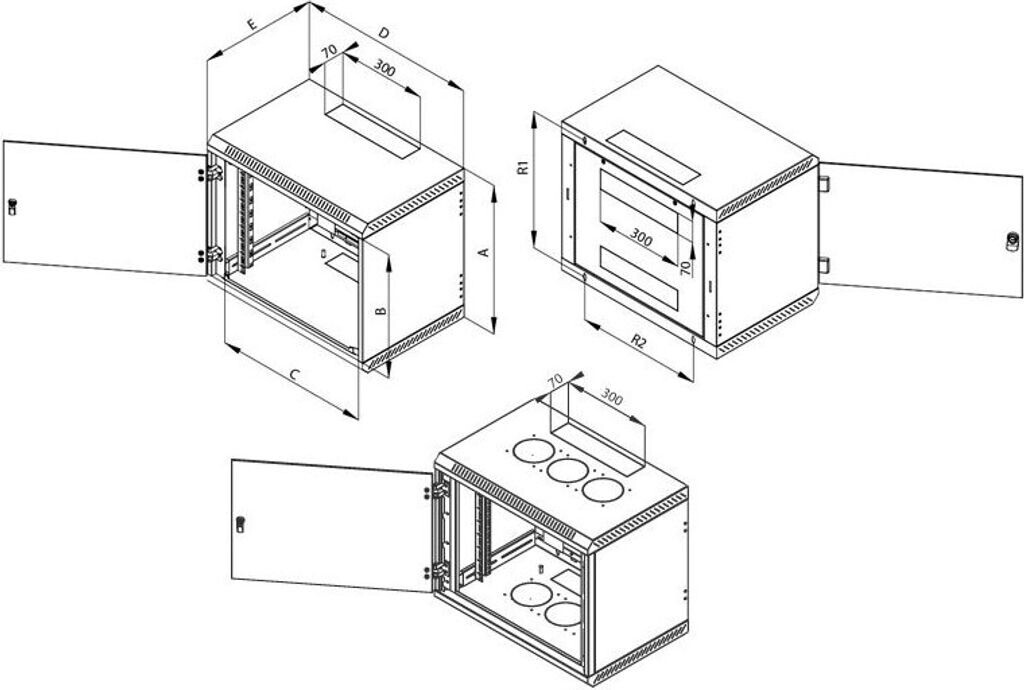 E
D
70
300
A
B
C
R1
300
70
R2
70
300