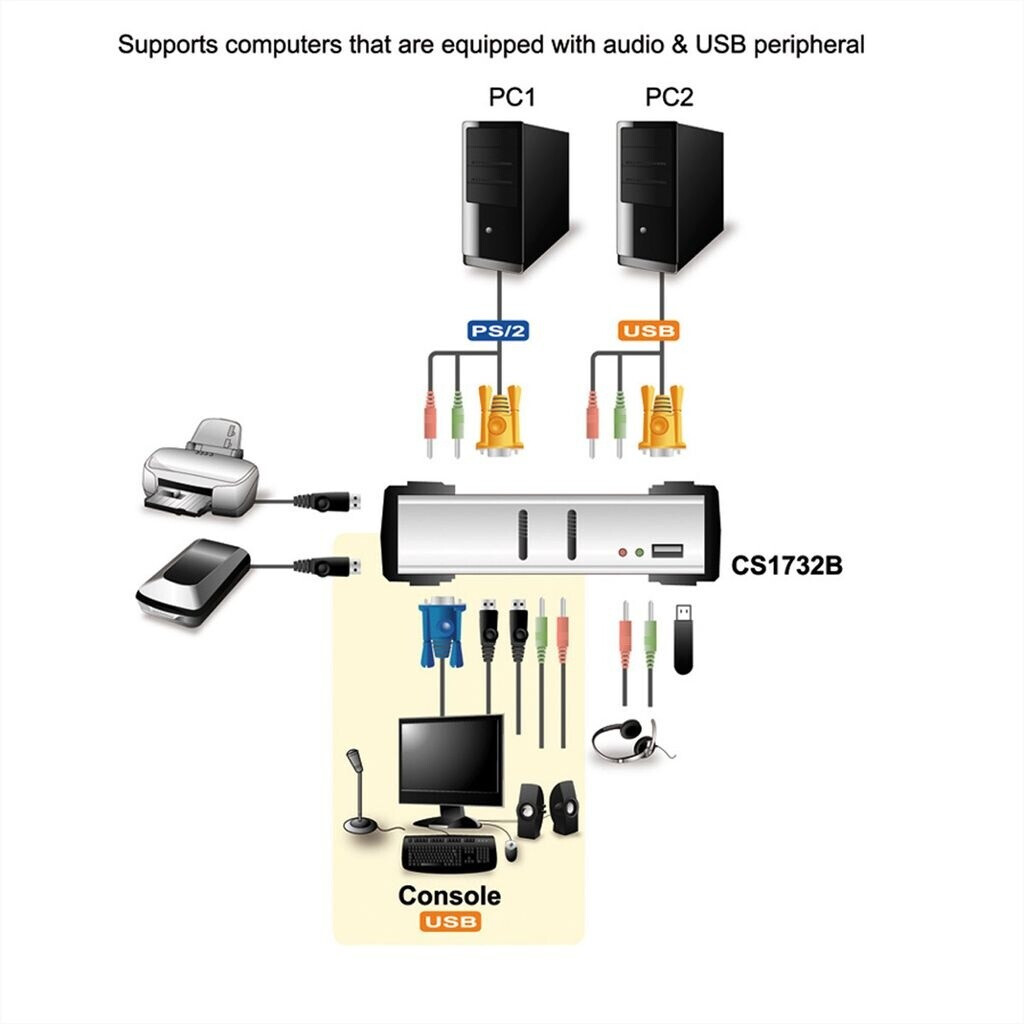 Supports computers that are equipped with audio & USB peripheral

PC1

PC2

PS/2

USB

CS1732B

Console

USB