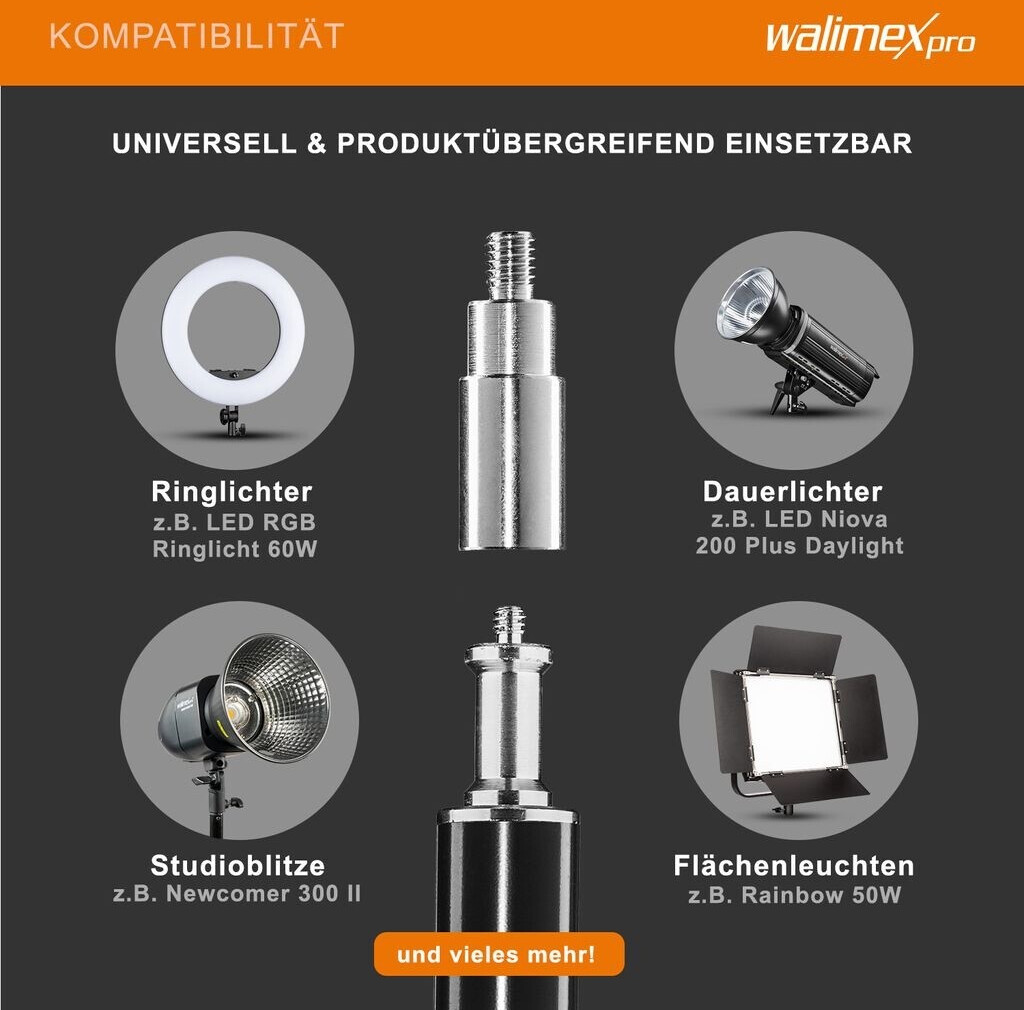 KOMPATIBILITÄT

walimex pro

UNIVERSELL & PRODUKTÜBERGREIFEND EINSETZBAR

Ringlichter
z.B. LED RGB Ringlicht 60W

Dauerlichter
z.B. LED Niova 200 Plus Daylight

Studioblitze
z.B. Newcomer 300 II

Flächenleuchten
z.B. Rainbow 50W

und vieles mehr!