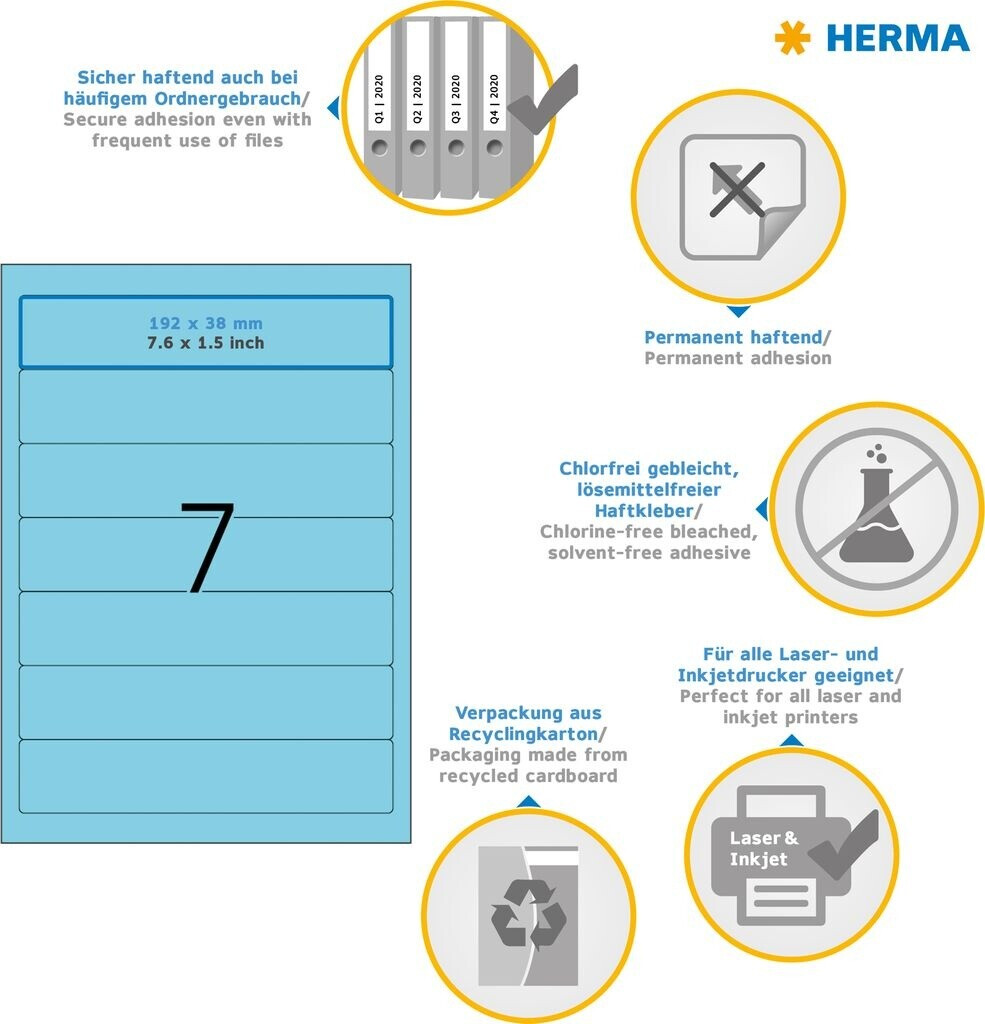 HERMA

Sicher haftend auch bei häufigem Ordnergebrauch/ Secure adhesion even with frequent use of files

Q1 | 2020
Q2 | 2020
Q3 | 2020
Q4 | 2020

Permanent haftend/ Permanent adhesion

192 x 38 mm
7.6 x 1.5 inch

7

Chlorfrei gebleicht, lösemittelfreier Haftkleber/ Chlorine-free bleached, solvent-free adhesive

Für alle Laser- und Inkjetdrucker geeignet/ Perfect for all laser and inkjet printers

Verpackung aus Recyclingkarton/ Packaging made from recycled cardboard

Laser & Inkjet