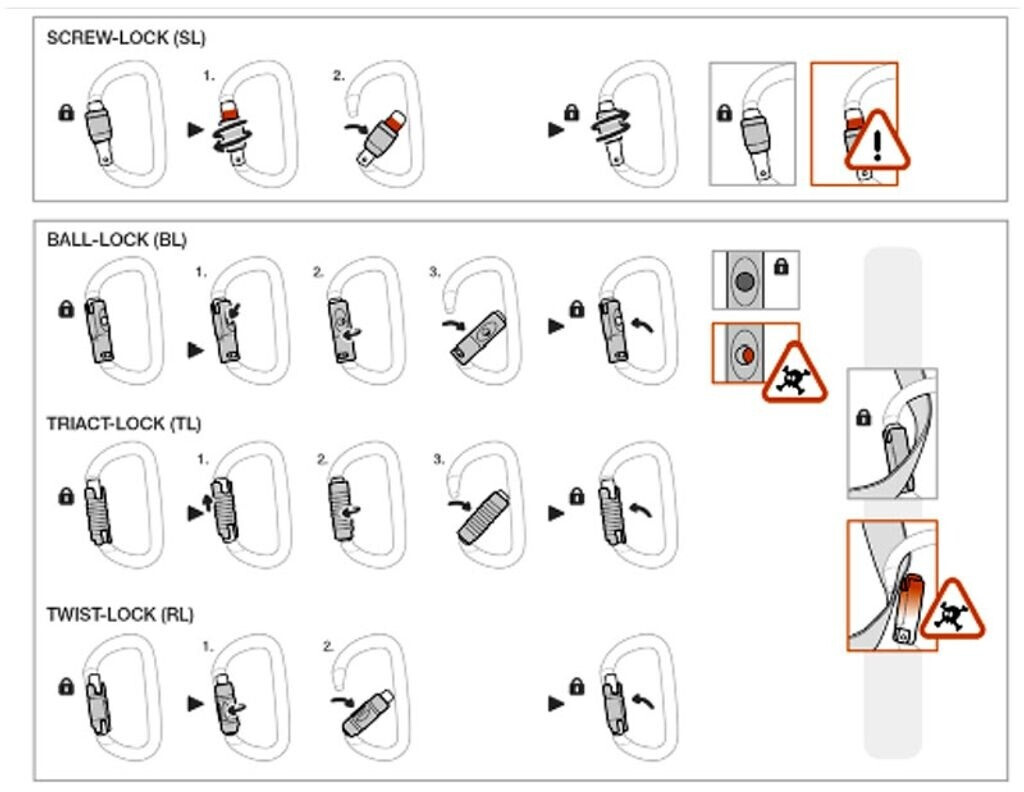 SCREW-LOCK (SL)

1.

2.

BALL-LOCK (BL)

1.

2.

3.

TRIACT-LOCK (TL)

1.

2.

3.

TWIST-LOCK (RL)

1.

2.