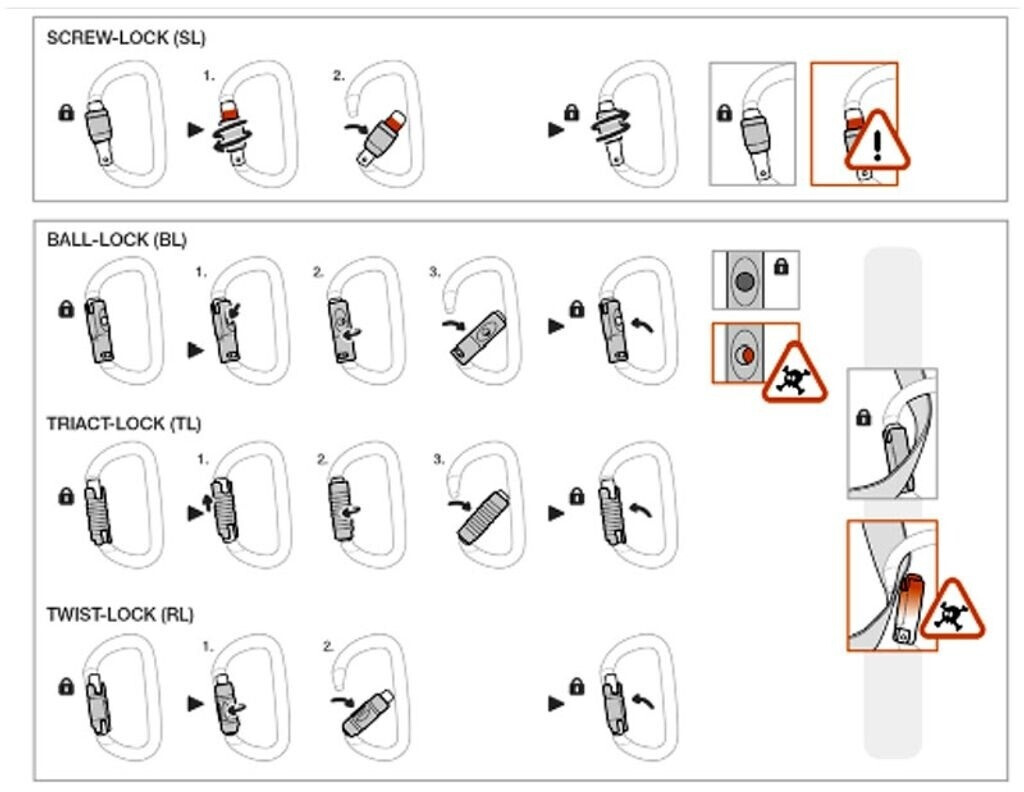 SCREW-LOCK (SL)

1.

2.

BALL-LOCK (BL)

1.

2.

3.

TRIACT-LOCK (TL)

1.

2.

3.

TWIST-LOCK (RL)

1.

2.