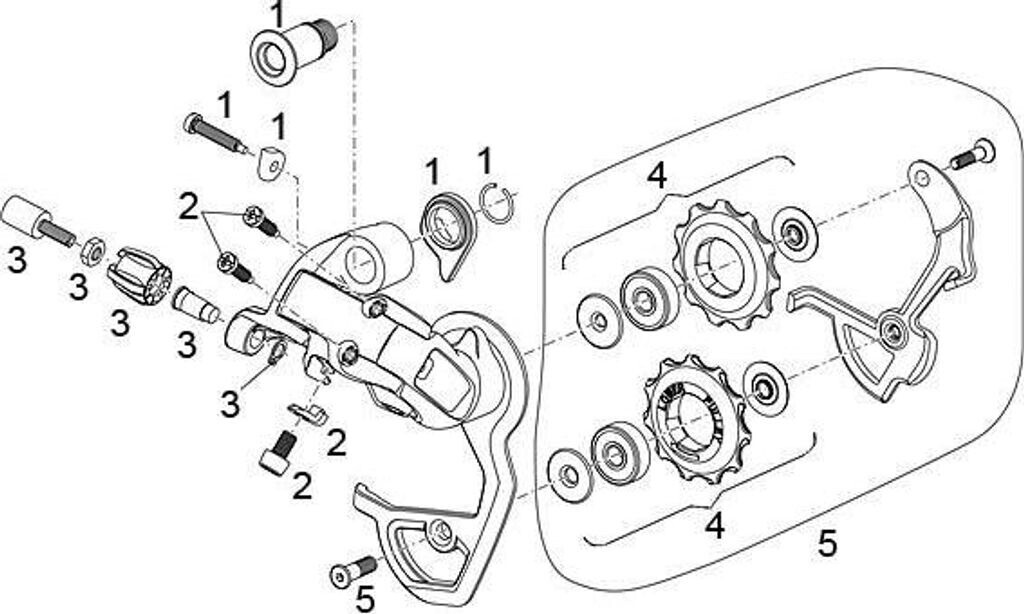 1
1
1
1
1
2
3
3
3
3
3
2
2
4
4
5
5