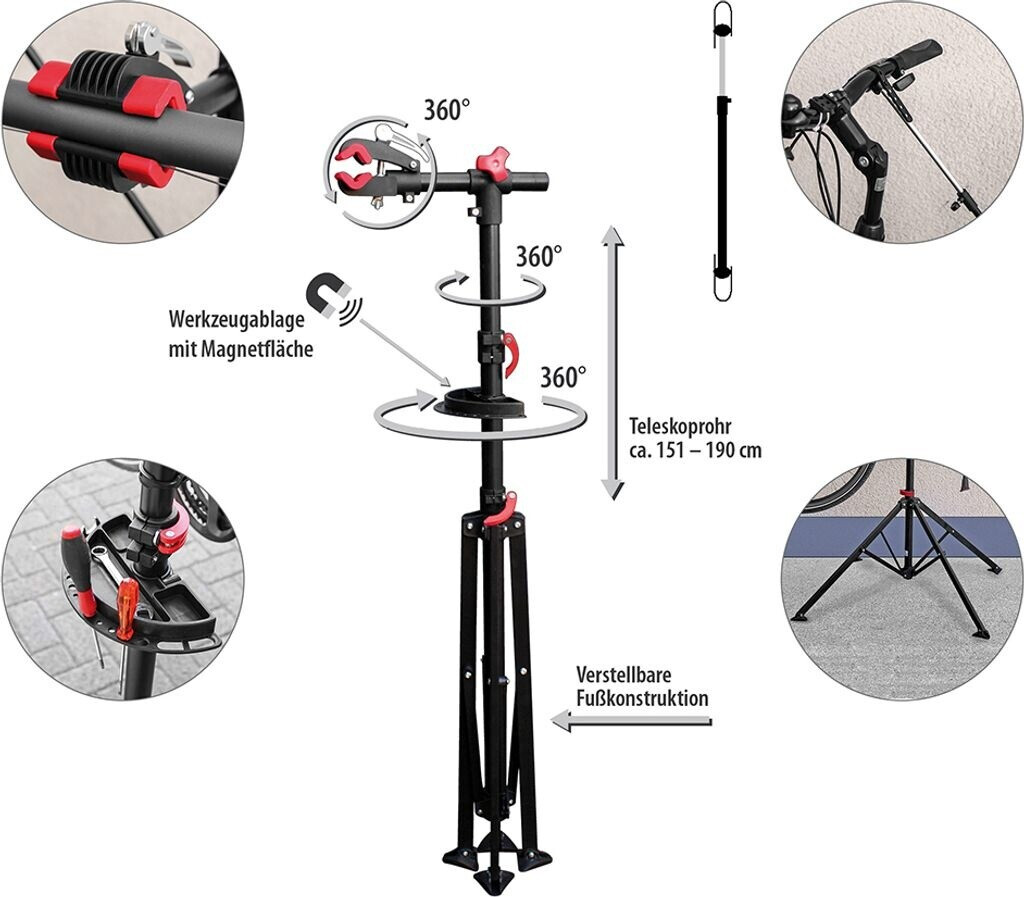 360°

360°

Werkzeugablage mit Magnetfläche

360°

Teleskoprohr ca. 151 – 190 cm

Verstellbare Fußkonstruktion