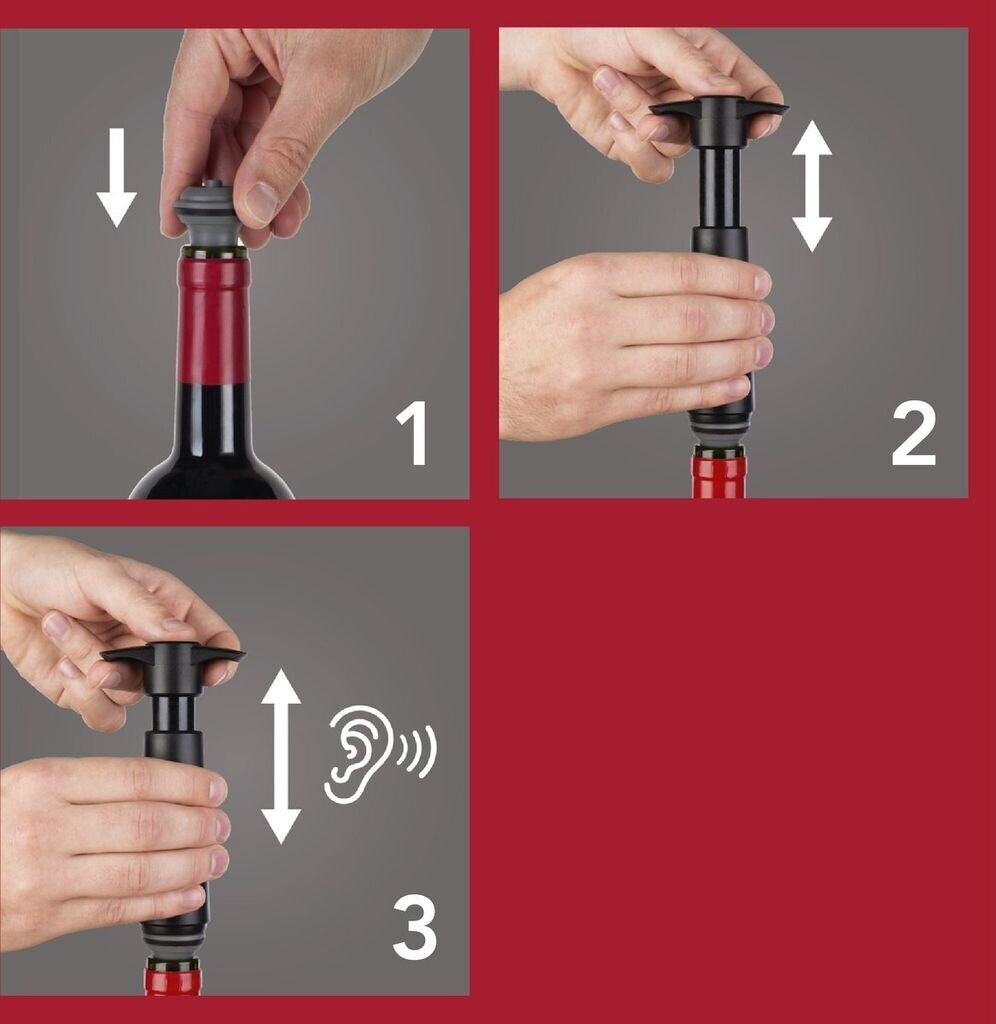 1

2

3