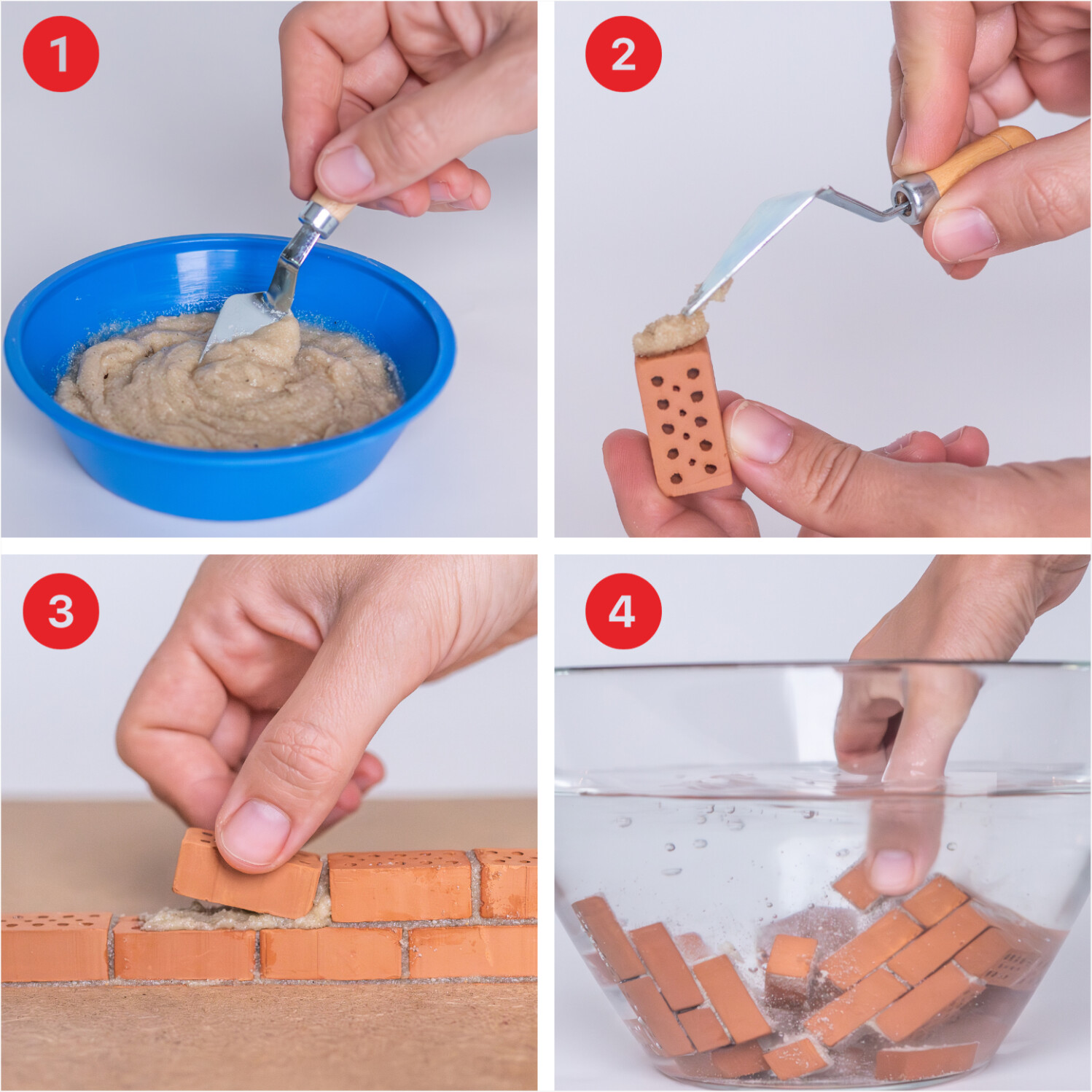 1

2

3

4