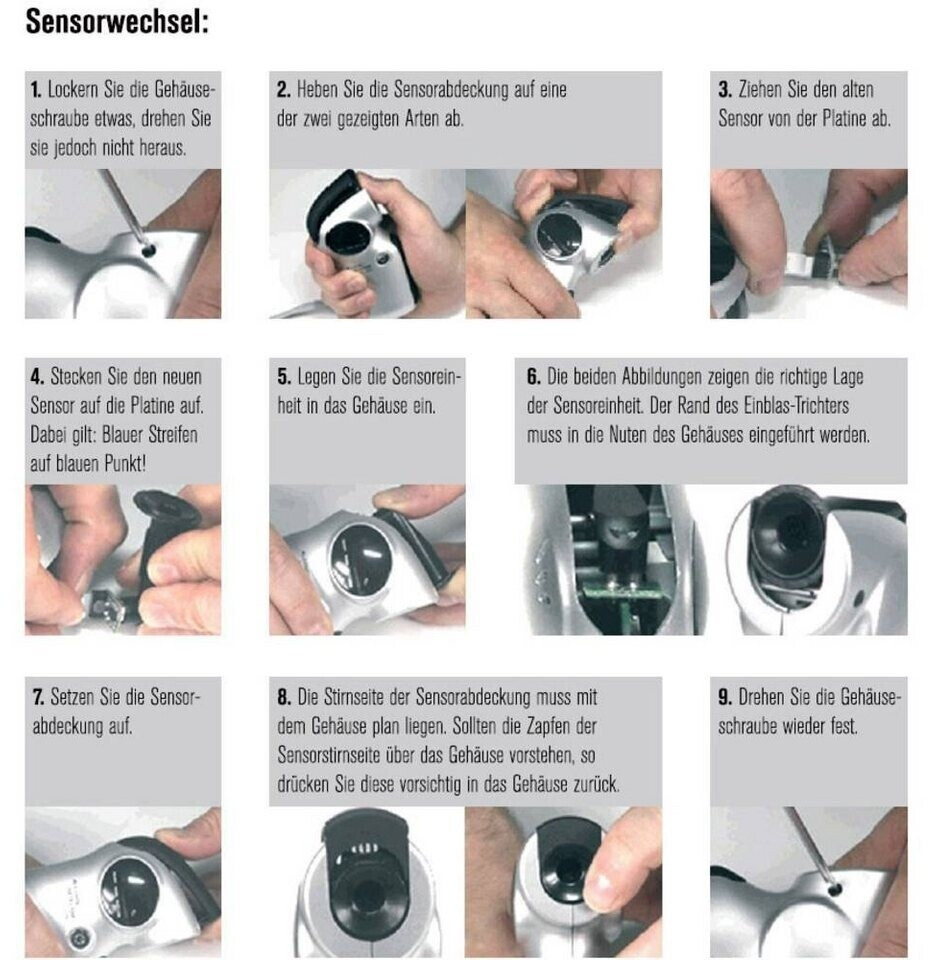 Sensorwechsel:

1. Lockern Sie die Gehäuseschraube etwas, drehen Sie sie jedoch nicht heraus.

2. Heben Sie die Sensorabdeckung auf eine der zwei gezeigten Arten ab.

3. Ziehen Sie den alten Sensor von der Platine ab.

4. Stecken Sie den neuen Sensor auf die Platine auf. Dabei gilt: Blauer Streifen auf blauen Punkt!

5. Legen Sie die Sensoreinheit in das Gehäuse ein.

6. Die beiden Abbildungen zeigen die richtige Lage der Sensoreinheit. Der Rand des Einblas-Trichters muss in die Nuten des Gehäuses eingeführt werden.

7. Setzen Sie die Sensorabdeckung auf.

8. Die Stirnseite der Sensorabdeckung muss mit dem Gehäuse plan liegen. Sollten die Zapfen der Sensorstirnseite über das Gehäuse vorstehen, so drücken Sie diese vorsichtig in das Gehäuse zurück.

9. Drehen Sie die Gehäuseschraube wieder fest.