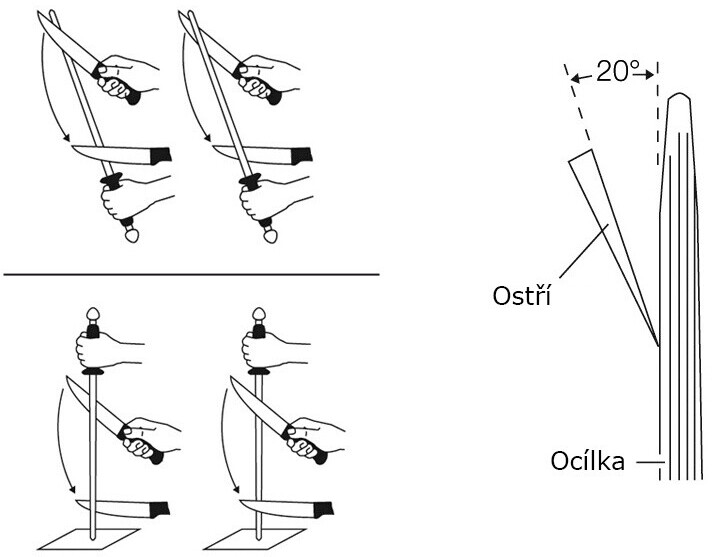 20°

Ostří

Ocílka