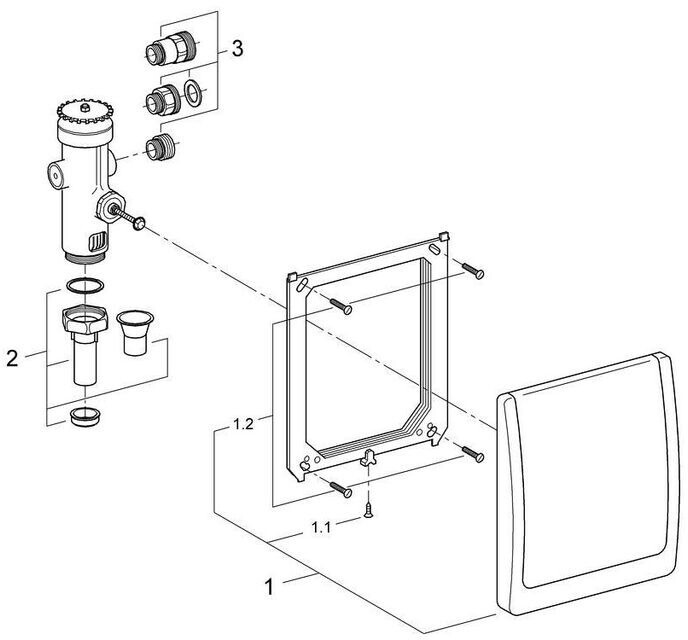 3
2
1.2
1.1
1