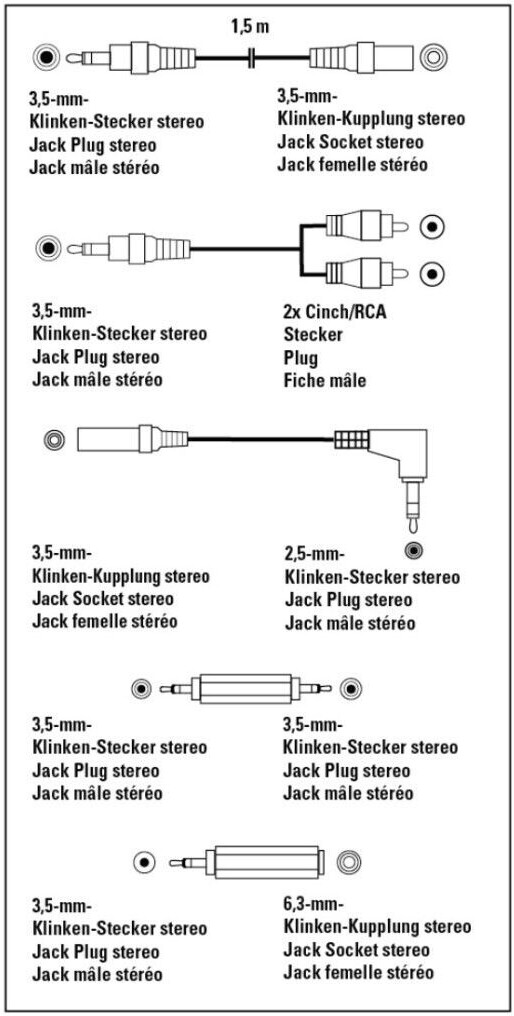 1,5 m

3,5-mm-
Klinken-Stecker stereo
Jack Plug stereo
Jack mâle stéréo

3,5-mm-
Klinken-Kupplung stereo
Jack Socket stereo
Jack femelle stéréo

3,5-mm-
Klinken-Stecker stereo
Jack Plug stereo
Jack mâle stéréo

2x Cinch/RCA
Stecker
Plug
Fiche mâle

3,5-mm-
Klinken-Kupplung stereo
Jack Socket stereo
Jack femelle stéréo

2,5-mm-
Klinken-Stecker stereo
Jack Plug stereo
Jack mâle stéréo

3,5-mm-
Klinken-Stecker stereo
Jack Plug stereo
Jack mâle stéréo

3,5-mm-
Klinken-Stecker stereo
Jack Plug stereo
Jack mâle stéréo

3,5-mm-
Klinken-Stecker stereo
Jack Plug stereo
Jack mâle stéréo

6,3-mm-
Klinken-Kupplung stereo
Jack Socket stereo
Jack femelle stéréo