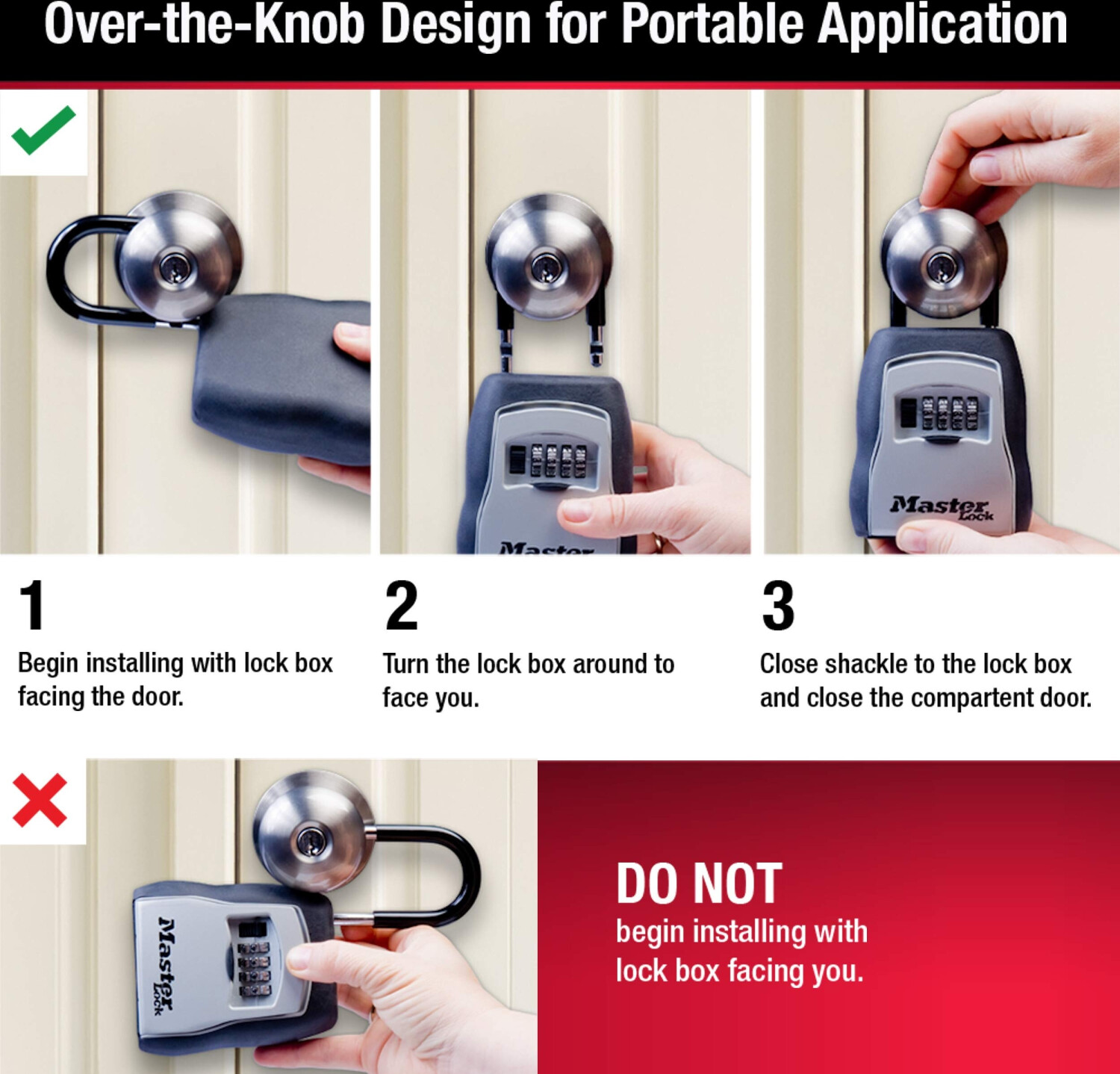 Over-the-Knob Design for Portable Application

Master

Master Lock

1
Begin installing with lock box facing the door.

2
Turn the lock box around to face you.

3
Close shackle to the lock box and close the compartent door.

Master Lock

DO NOT
begin installing with lock box facing you.