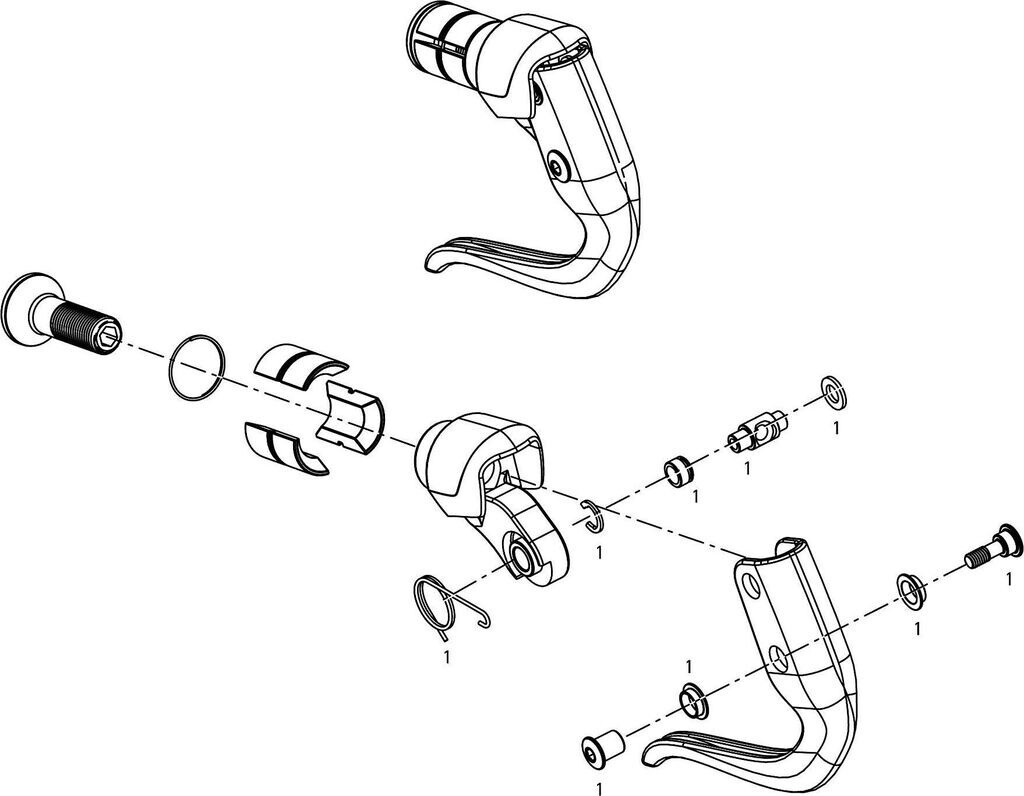 1
1
1
1
1
1
1
1
1