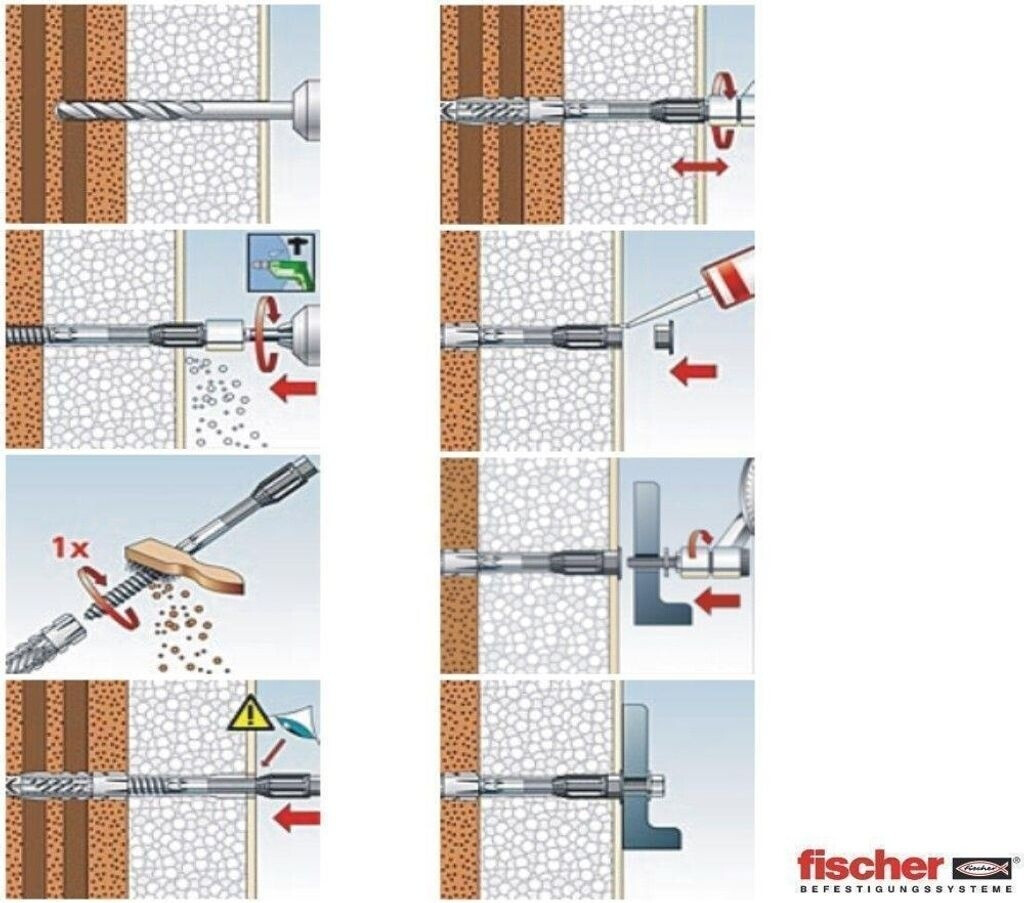 1x

fischer fischer
BEFESTIGUNGSSYSTEME