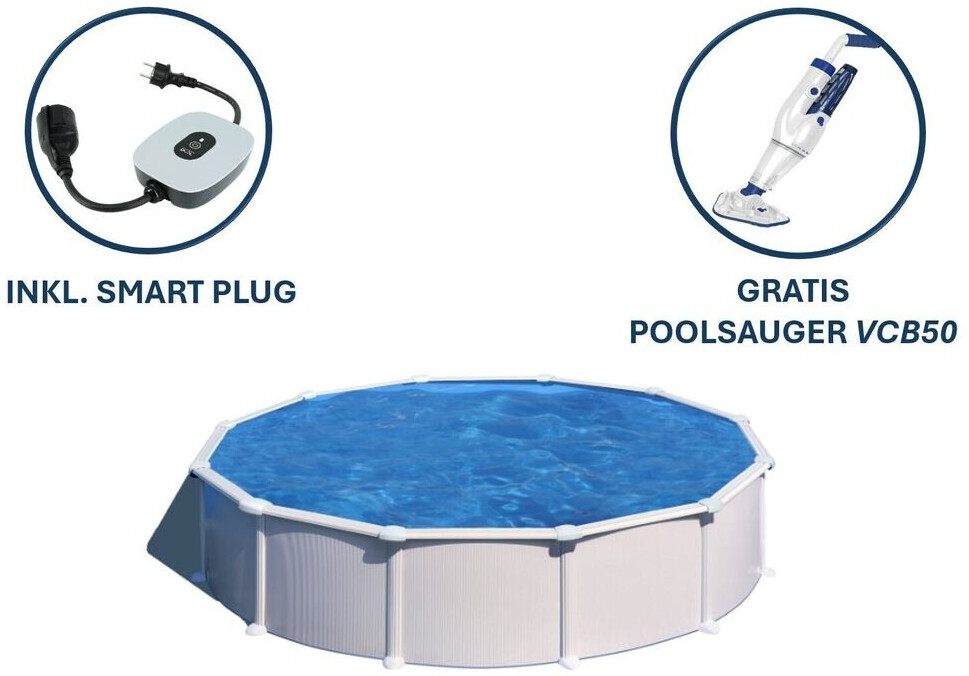 INKL. SMART PLUG

GRATIS POOLSAUGER VCB50