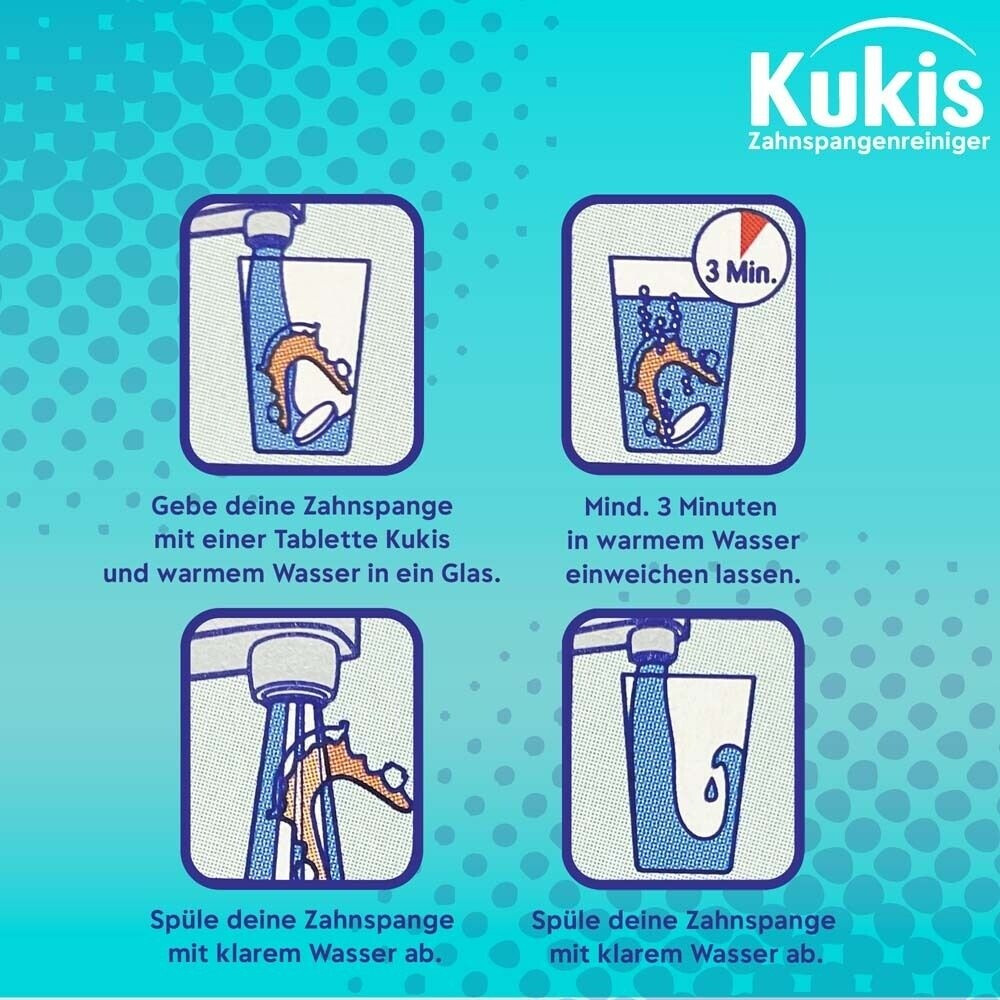 Kukis
Zahnspangenreiniger

3 Min.

Gebe deine Zahnspange mit einer Tablette Kukis und warmem Wasser in ein Glas.

Mind. 3 Minuten in warmem Wasser einweichen lassen.

Spüle deine Zahnspange mit klarem Wasser ab.

Spüle deine Zahnspange mit klarem Wasser ab.