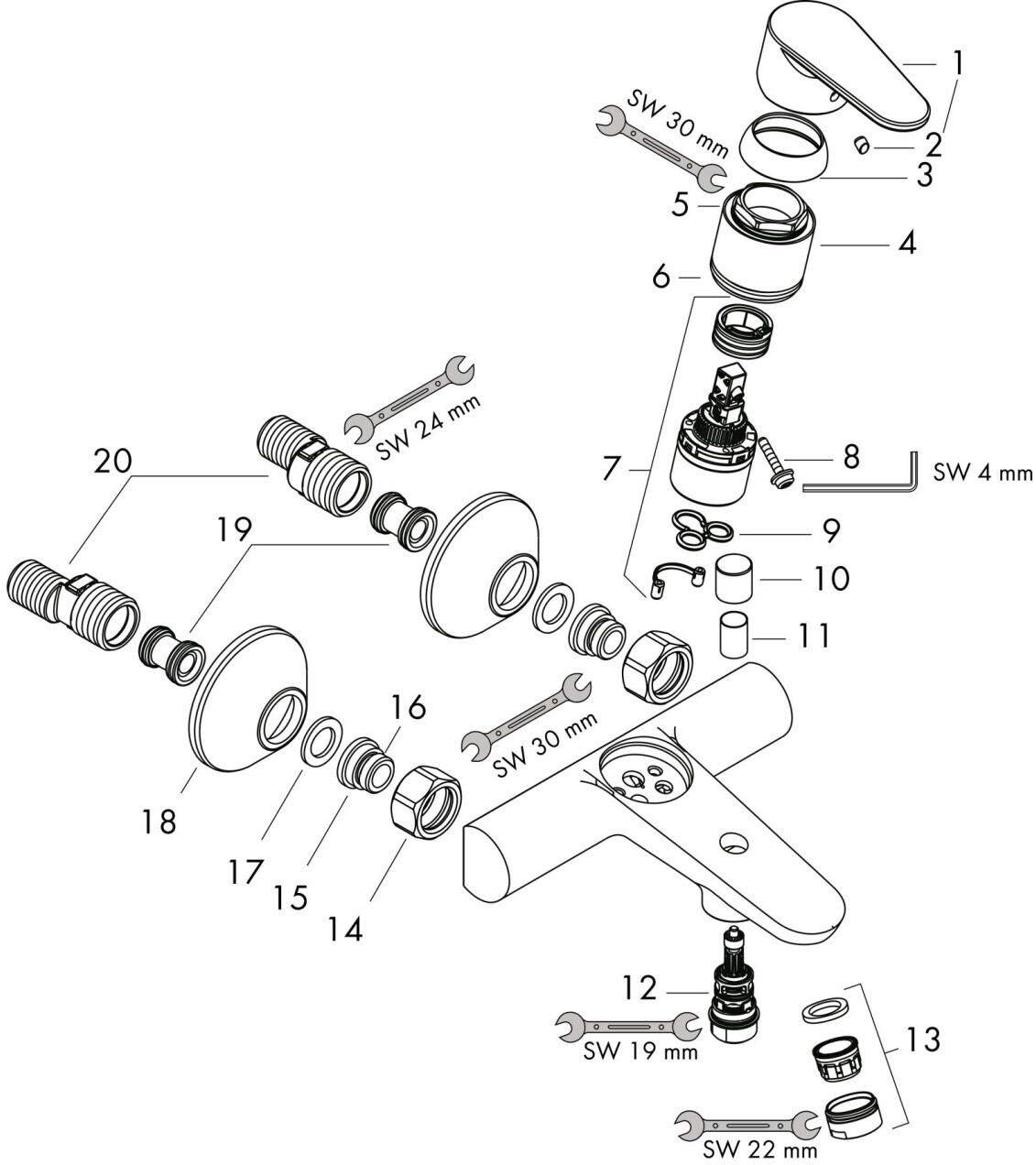 1
SW 30 mm
2
3
5
4
6
SW 24 mm
20
7
8
SW 4 mm
19
9
10
11
16
SW 30 mm
18
17
15
14
12
SW 19 mm
13
SW 22 mm