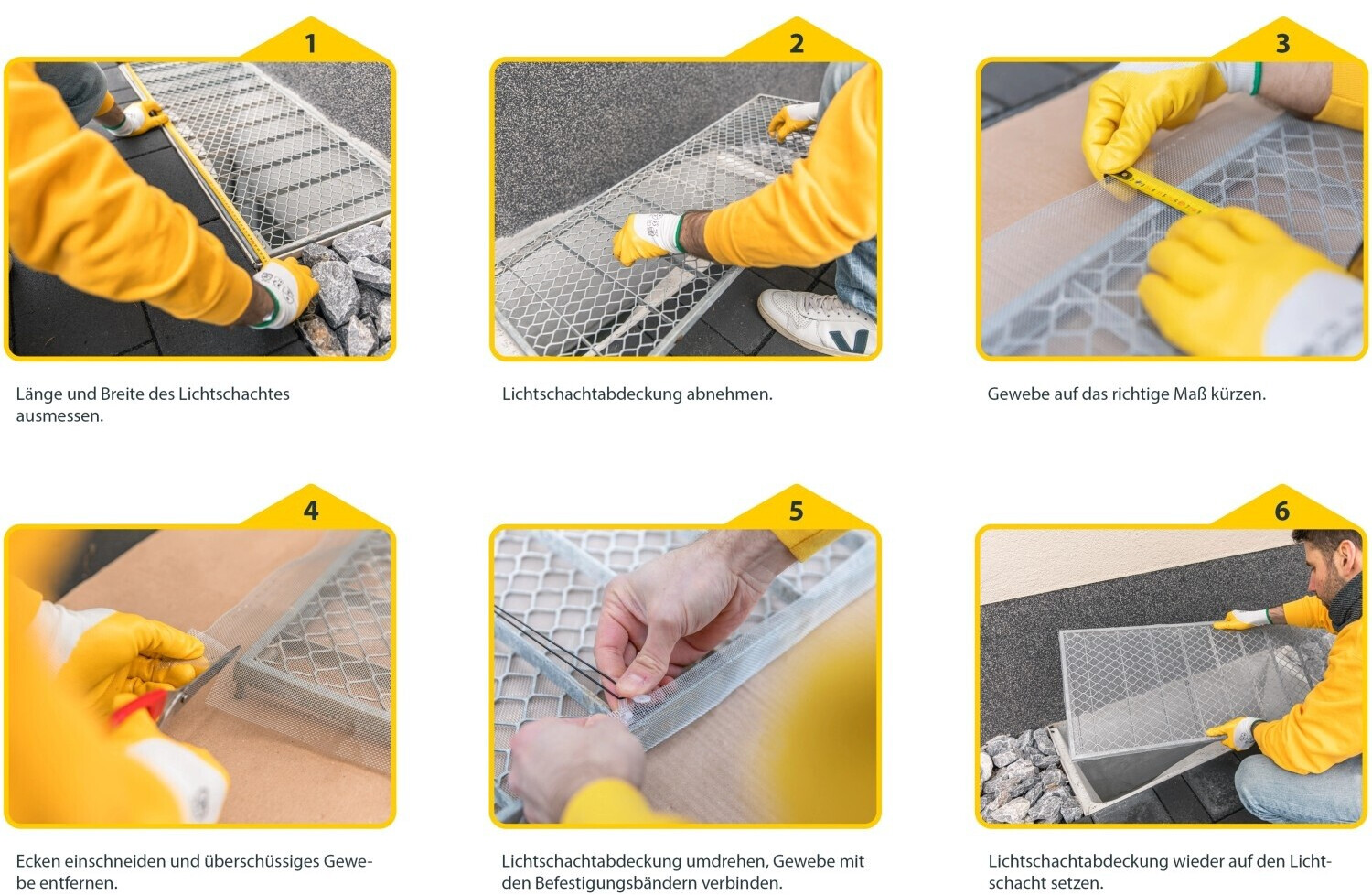 1

Länge und Breite des Lichtschachtes ausmessen.

2

Lichtschachtabdeckung abnehmen.

3

Gewebe auf das richtige Maß kürzen.

4

Ecken einschneiden und überschüssiges Gewebe entfernen.

5

Lichtschachtabdeckung umdrehen, Gewebe mit den Befestigungsbändern verbinden.

6

Lichtschachtabdeckung wieder auf den Lichtschacht setzen.