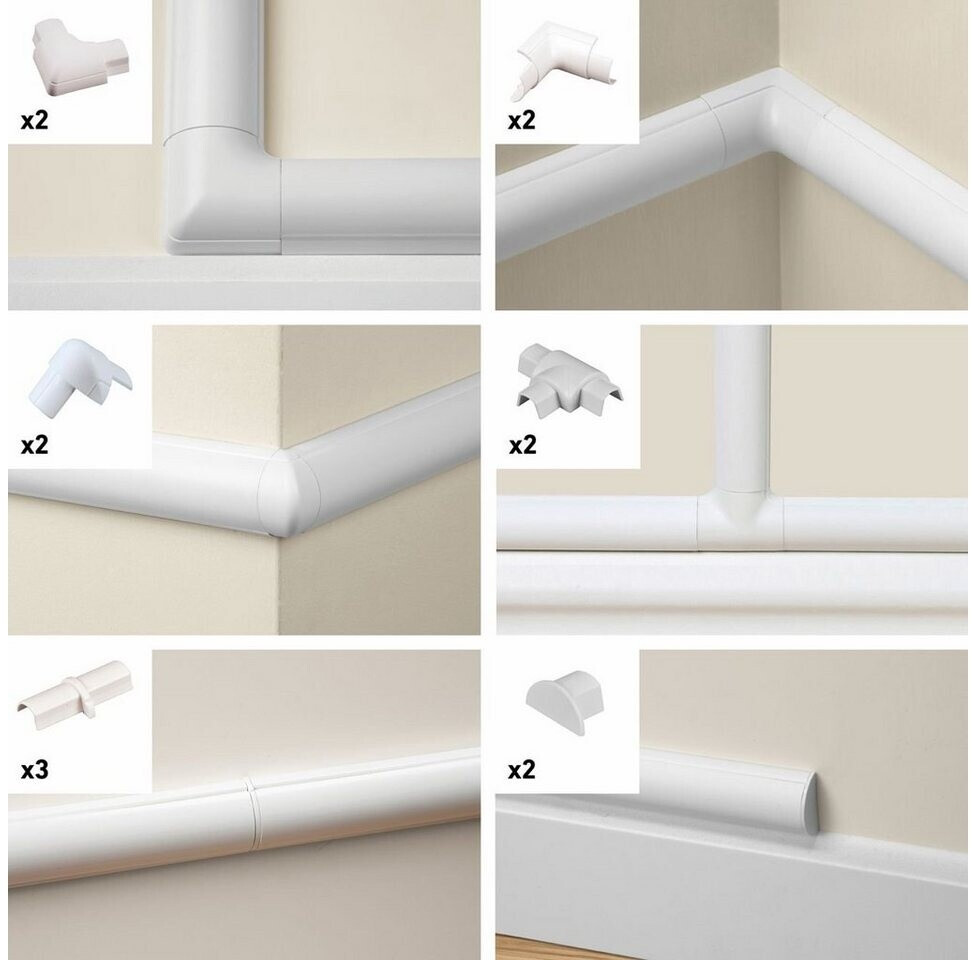 x2

x2

x2

x2

x3

x2