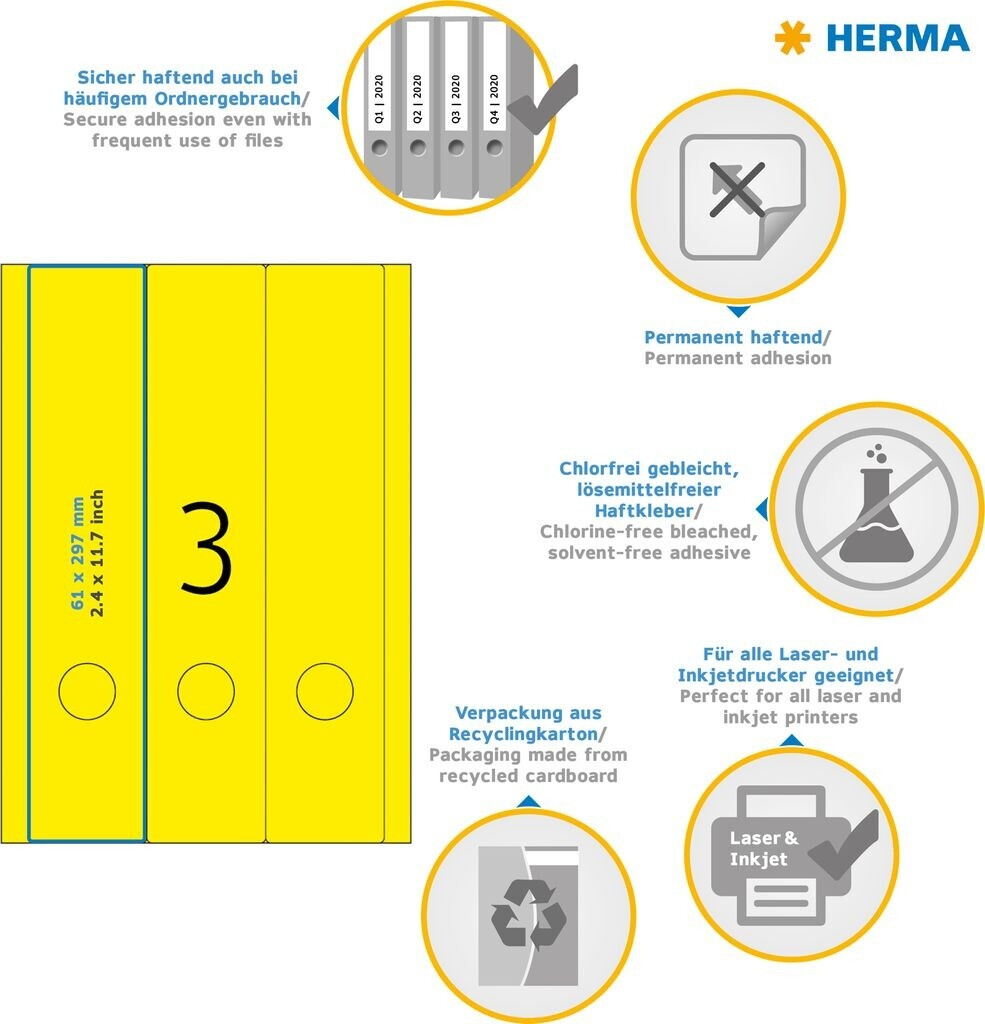 HERMA

Sicher haftend auch bei häufigem Ordnergebrauch/ Secure adhesion even with frequent use of files

Q1 | 2020
Q2 | 2020
Q3 | 2020
Q4 | 2020

Permanent haftend/ Permanent adhesion

61 x 297 mm
2.4 x 11.7 inch

3

Chlorfrei gebleicht, lösemittelfreier Haftkleber/ Chlorine-free bleached, solvent-free adhesive

Für alle Laser- und Inkjetdrucker geeignet/ Perfect for all laser and inkjet printers

Verpackung aus Recyclingkarton/ Packaging made from recycled cardboard

Laser & Inkjet