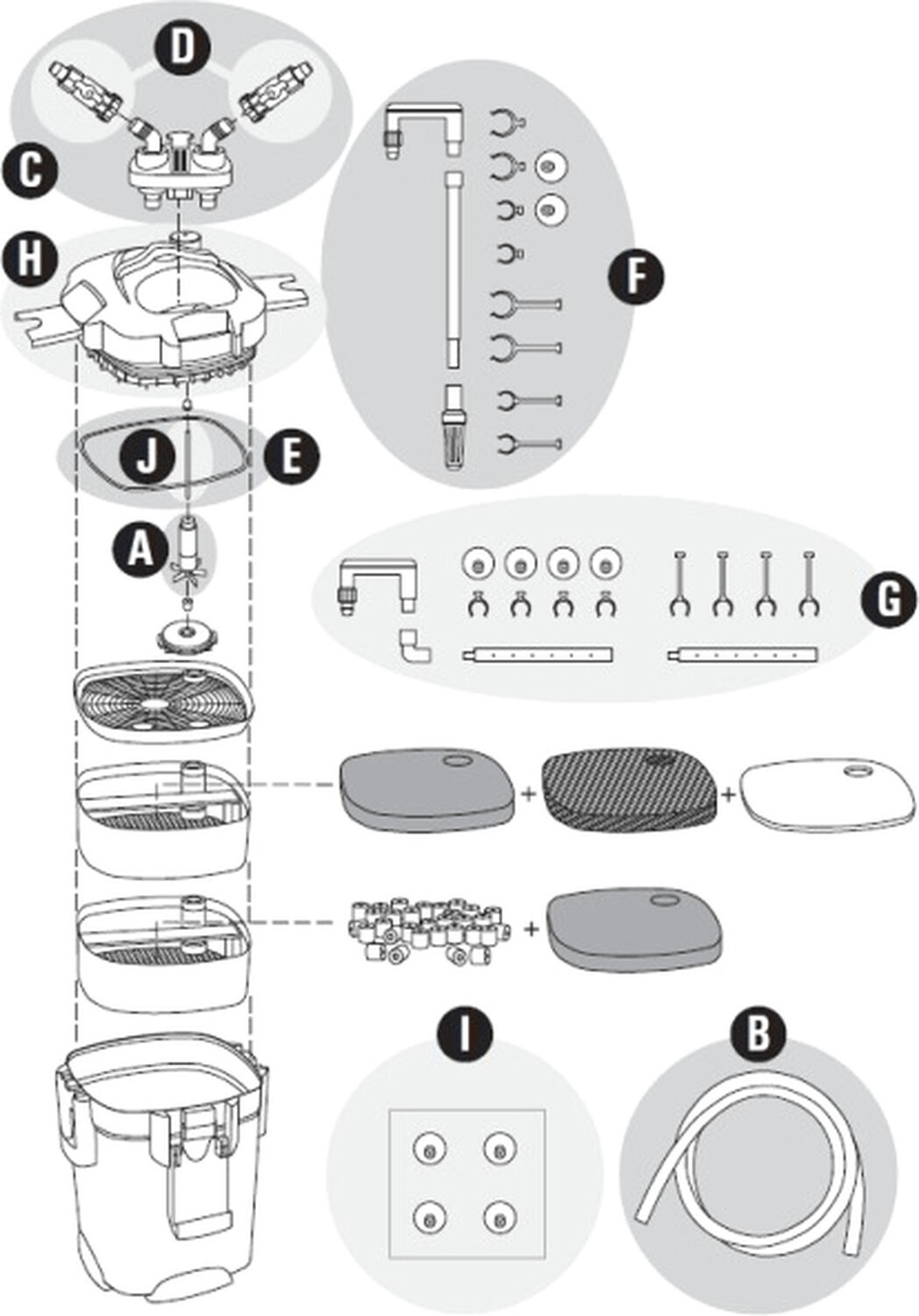 D
C
H
F
J
E
A
G
+
+
+
I
B