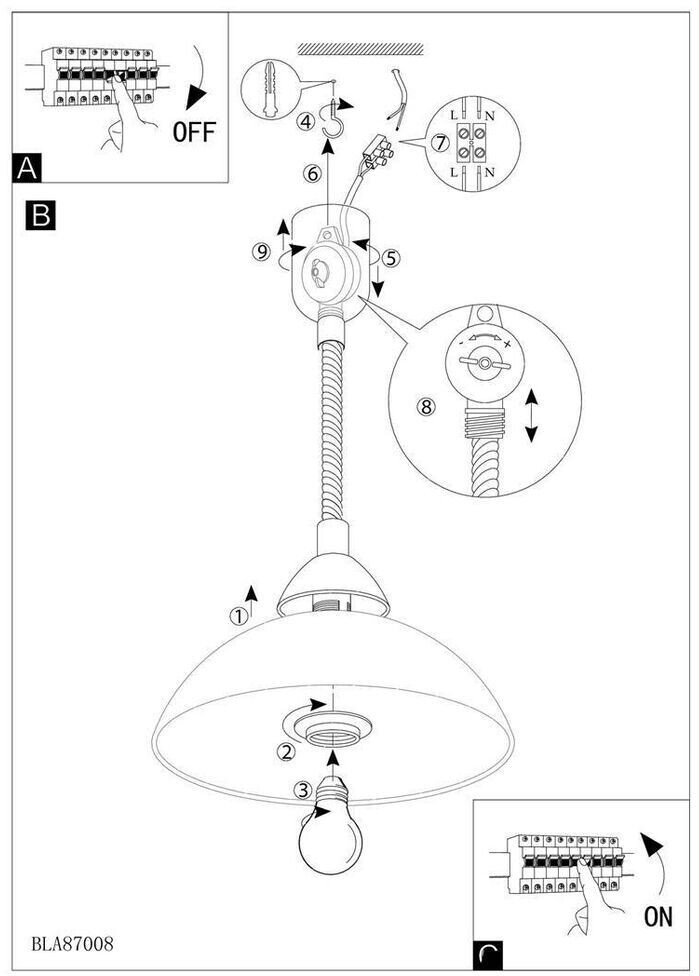 OFF
A
B
4
6
7
L N
L N
9
5
- +
8
1
2
3
ON
C
BLA87008