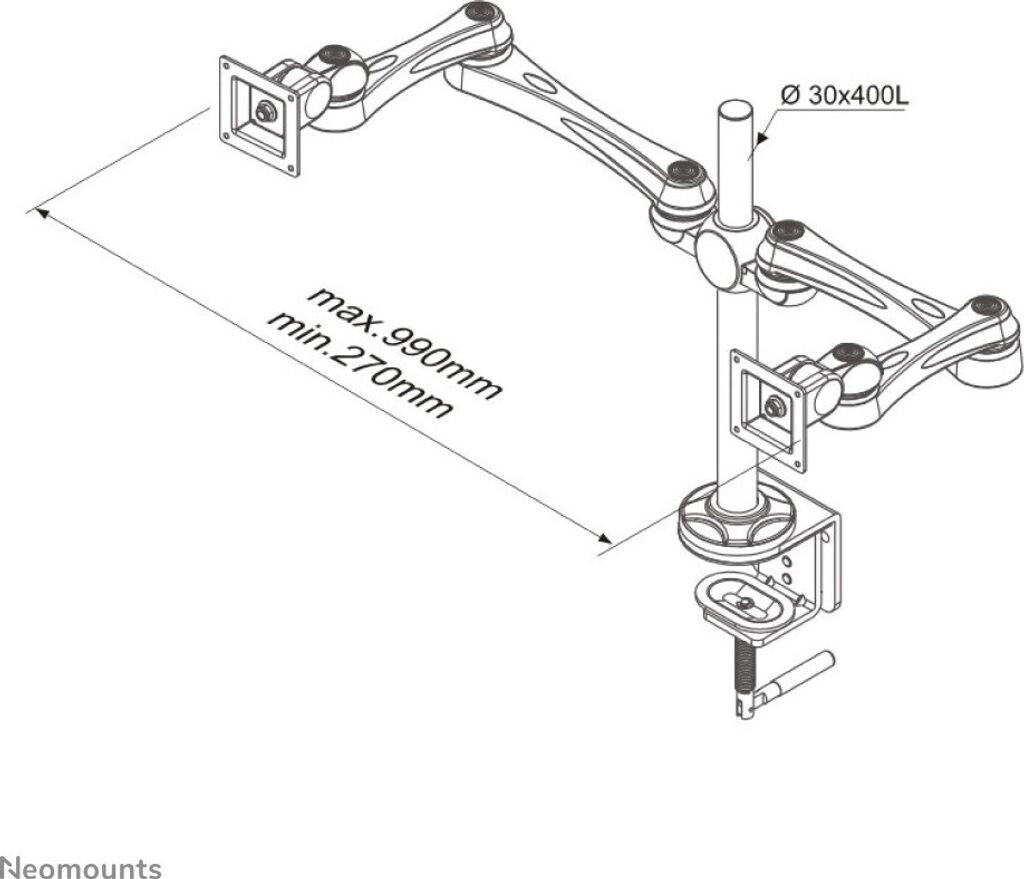 Ø 30x400L

max.990mm
min.270mm

Neomounts