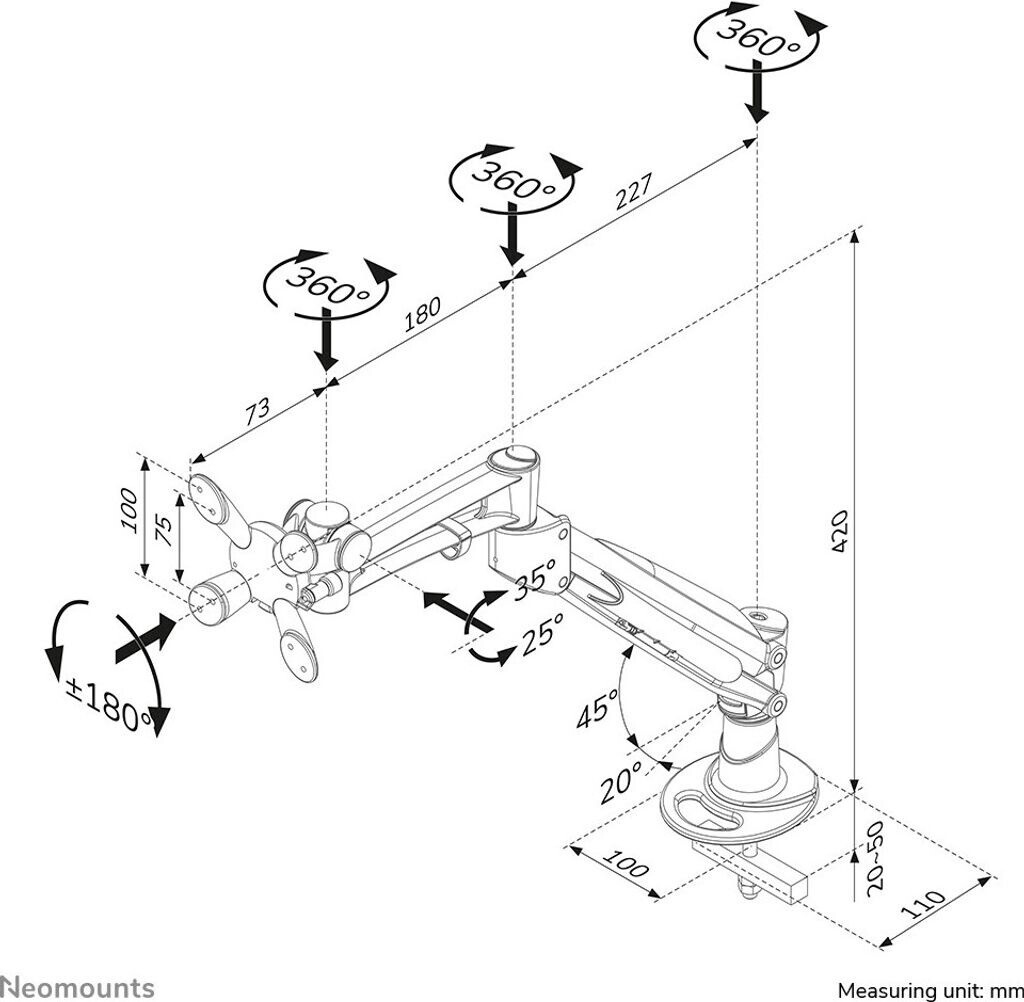 360°

360°

227

360°

180

73

100

75

420

35°

25°

±180°

45°

20°

100

20~50

110

Neomounts

Measuring unit: mm