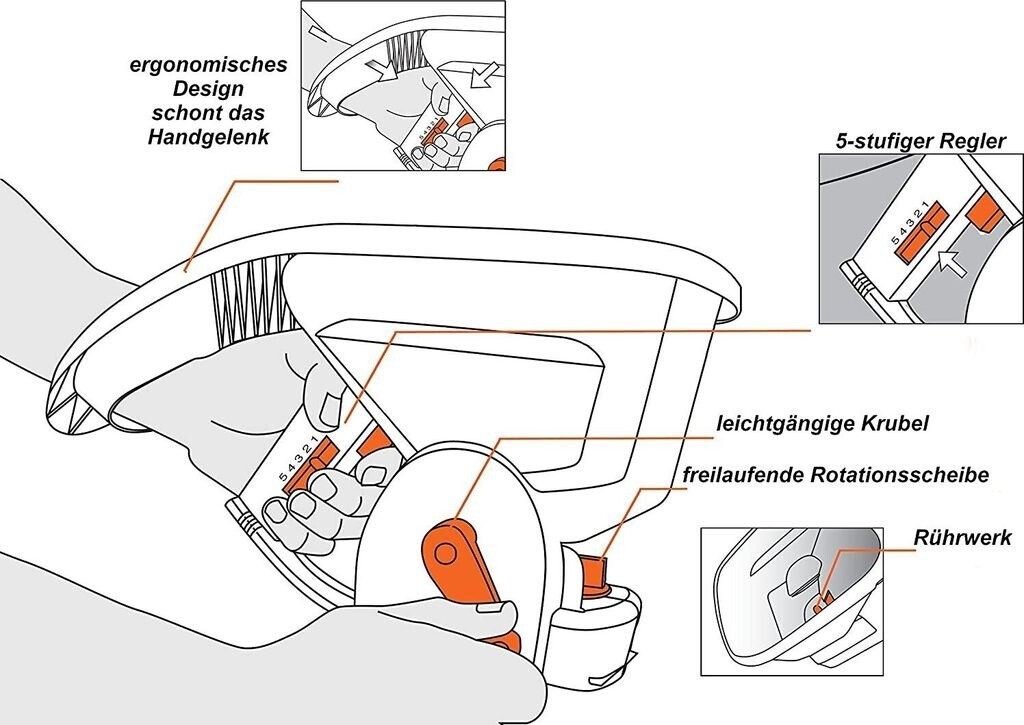 ergonomisches Design schont das Handgelenk

5 4 3 2 1

5-stufiger Regler

5 4 3 2 1

5 4 3 2 1

leichtgängige Krubel

freilaufende Rotationsscheibe

Rührwerk