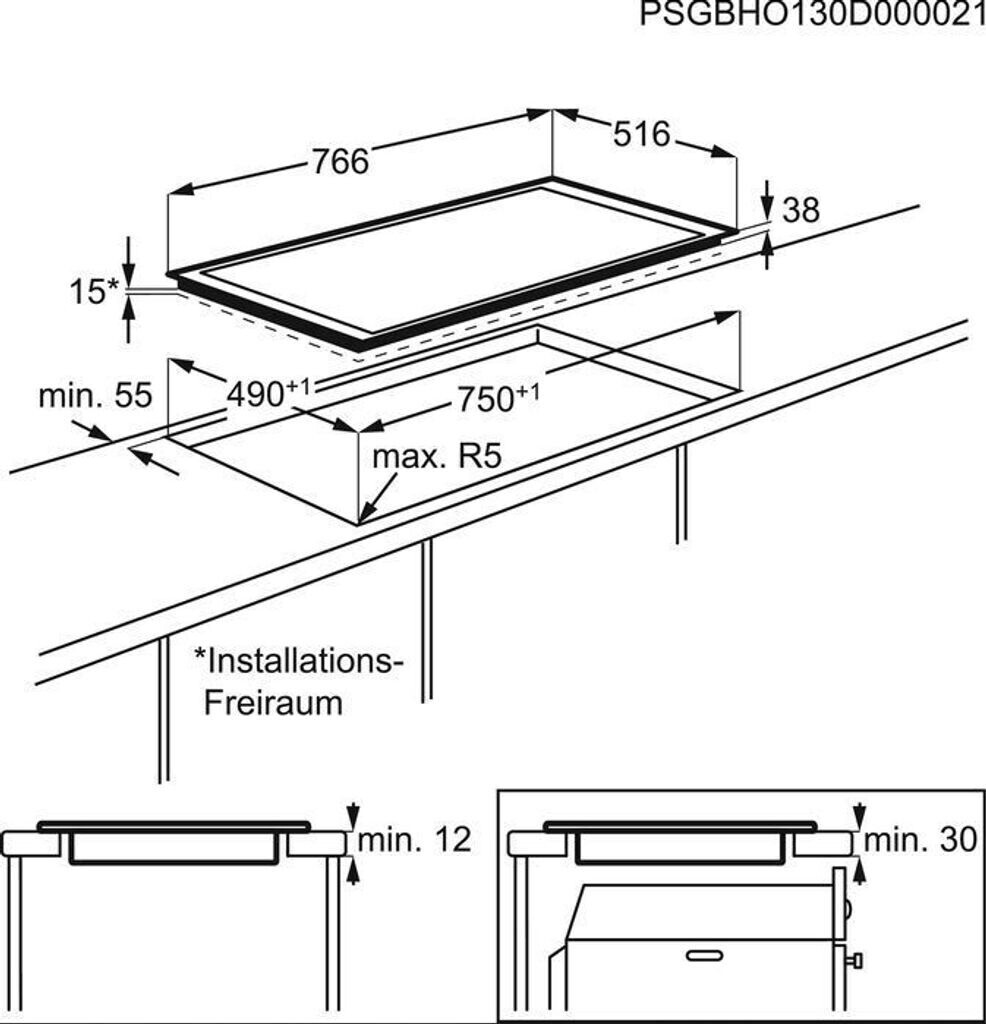 PSGBHO130D000021

766

516

38

15*

min. 55

$490^{+1}$

$750^{+1}$

max. R5

*Installations-Freiraum

min. 12

min. 30